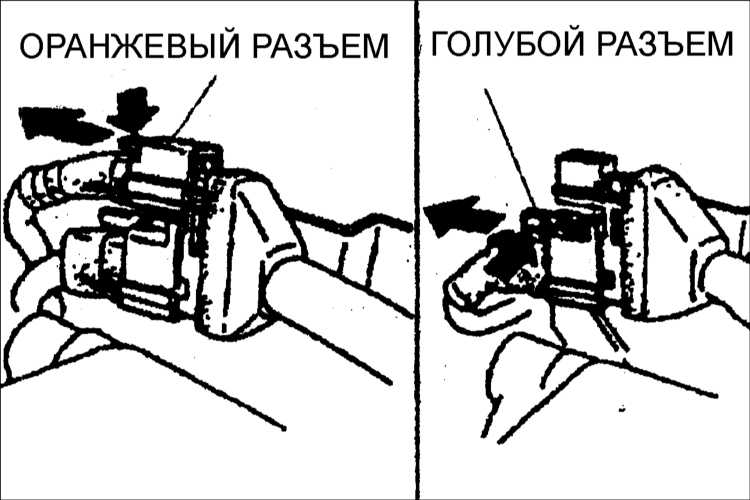 ОРАНЖЕВЫЙ РАЗЪЕМ

ГОЛУБОЙ РАЗЪЕМ