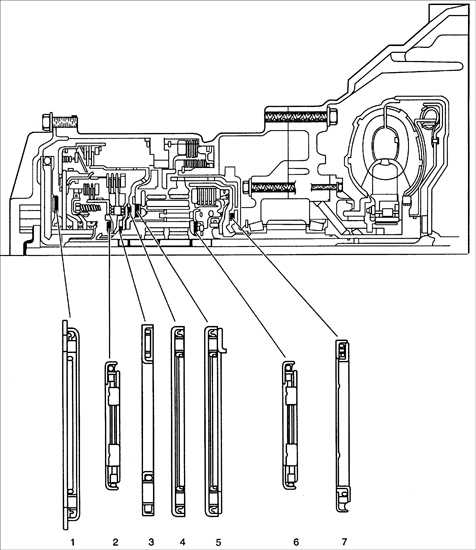 1 2 3 4 5 6 7