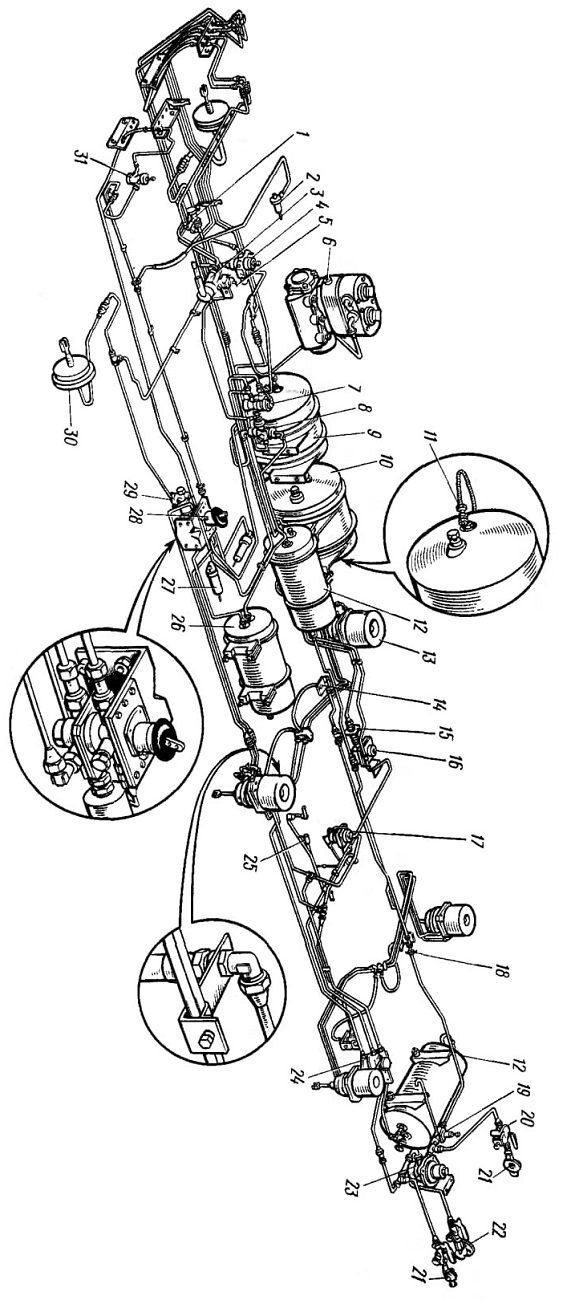 1
2
3
4
5
6
7
8
9
10
11
12
13
14
15
16
17
18
12
19
20
21
22
21
23
24
25
26
27
28
29
30
31