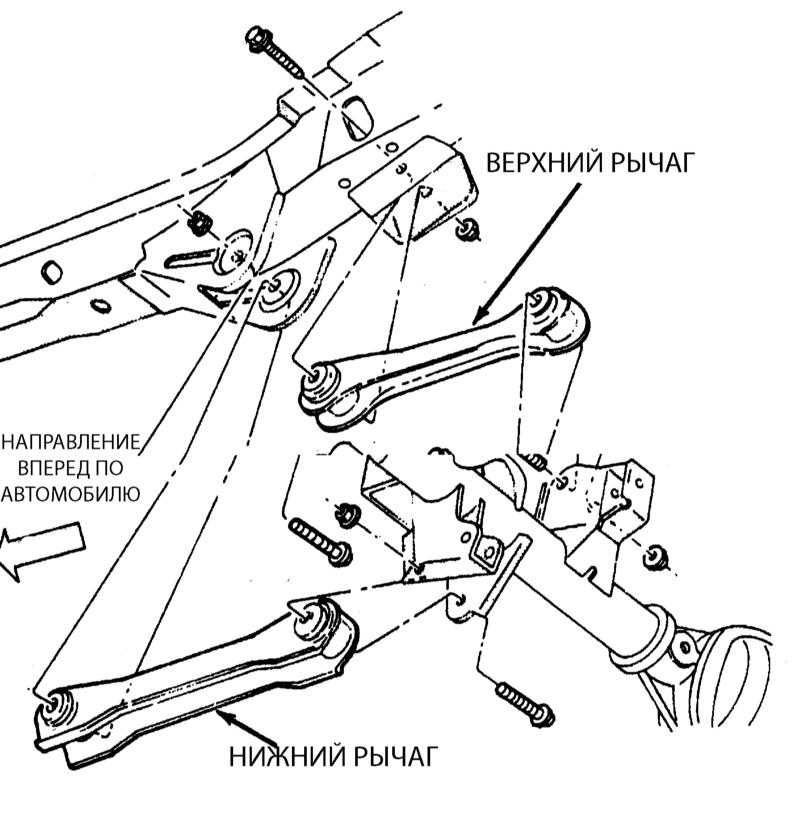 ВЕРХНИЙ РЫЧАГ

НАПРАВЛЕНИЕ ВПЕРЕД ПО АВТОМОБИЛЮ

НИЖНИЙ РЫЧАГ