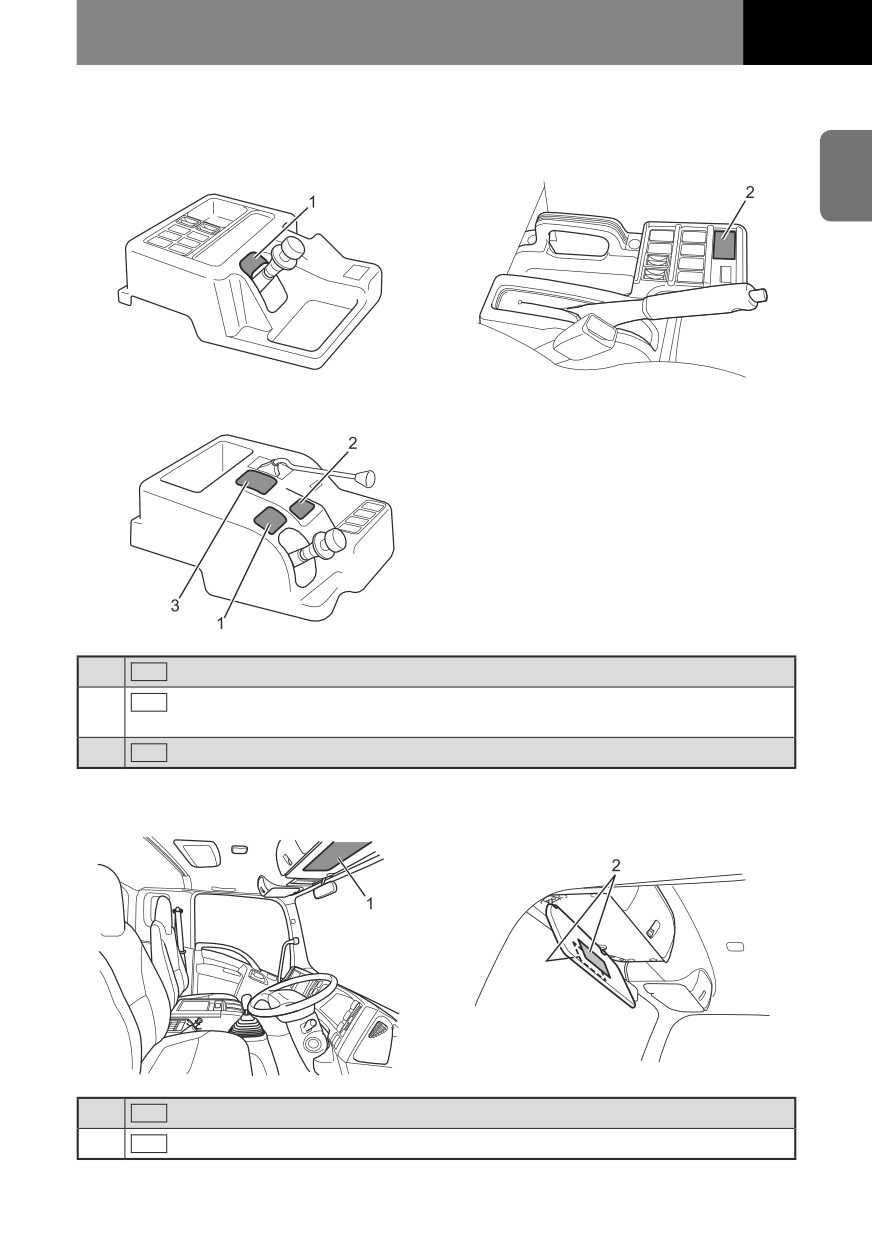 1

2

2

3

1

1

2