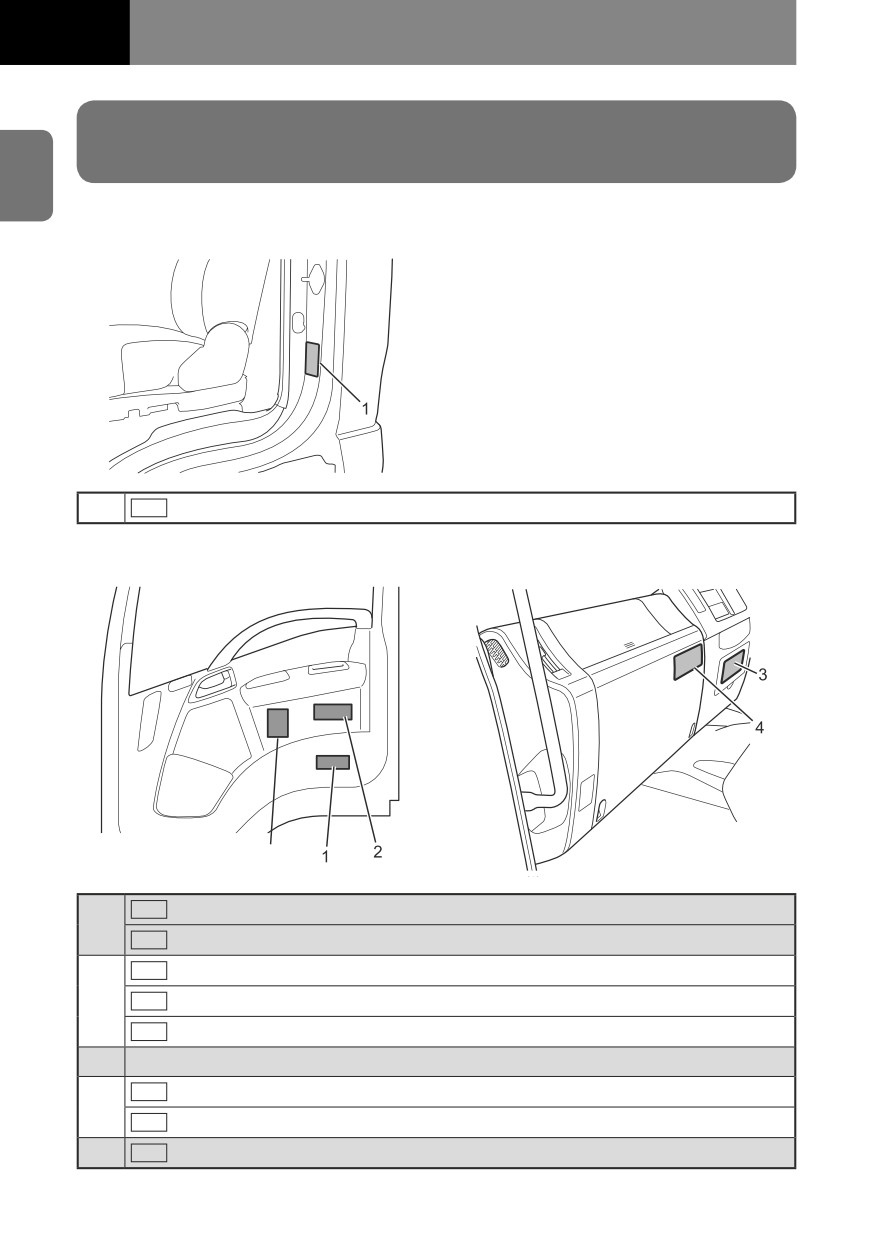 1

1 2

3

4