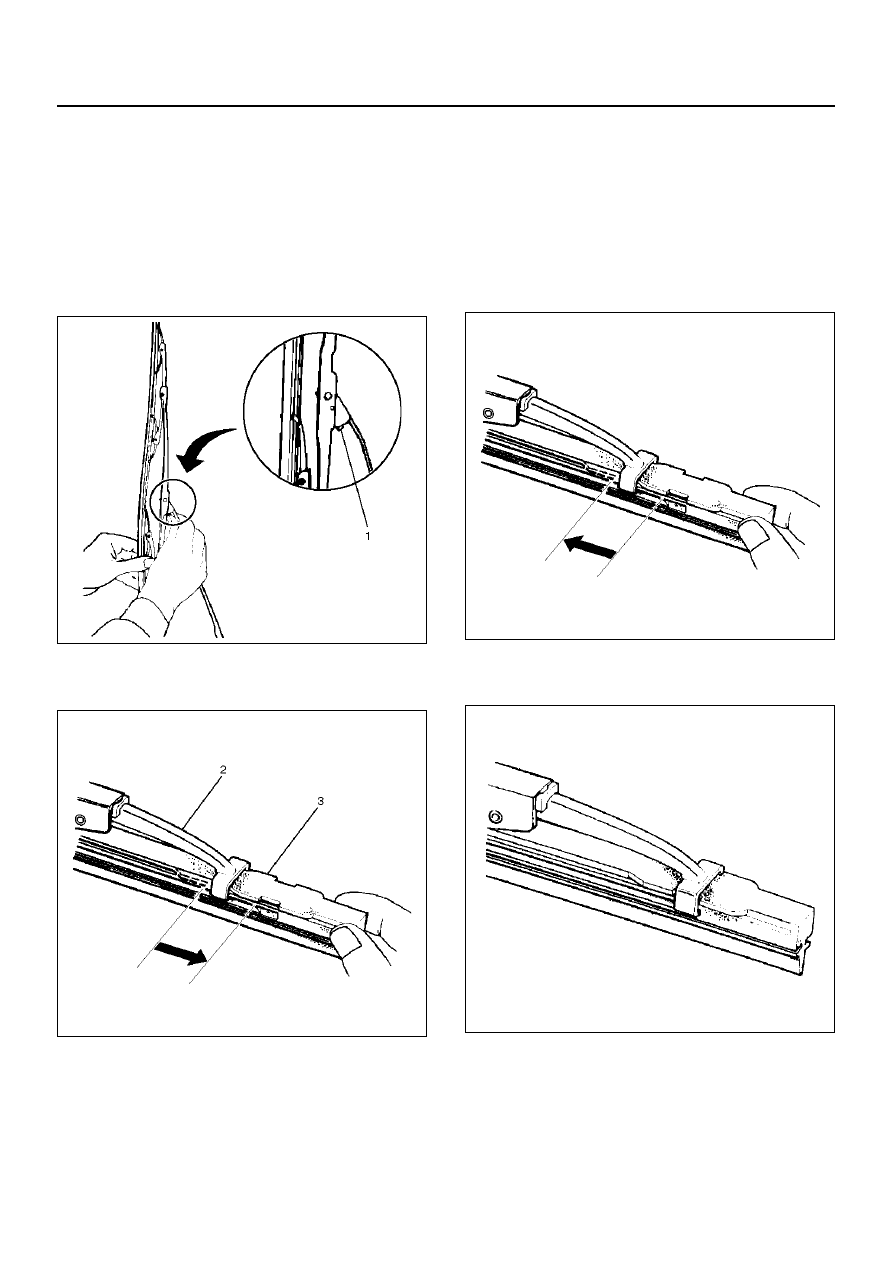 1

2

3