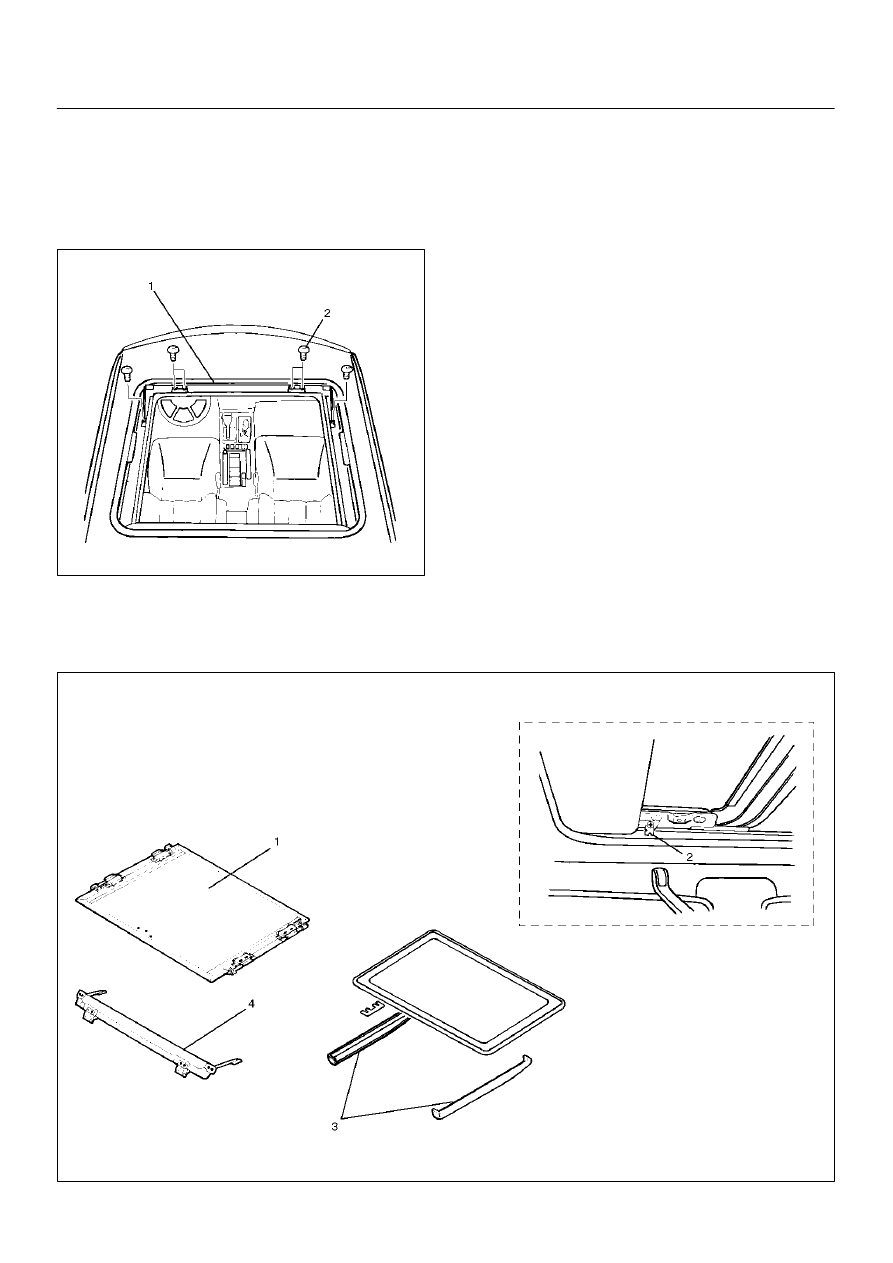 1
2

1
2
4
3