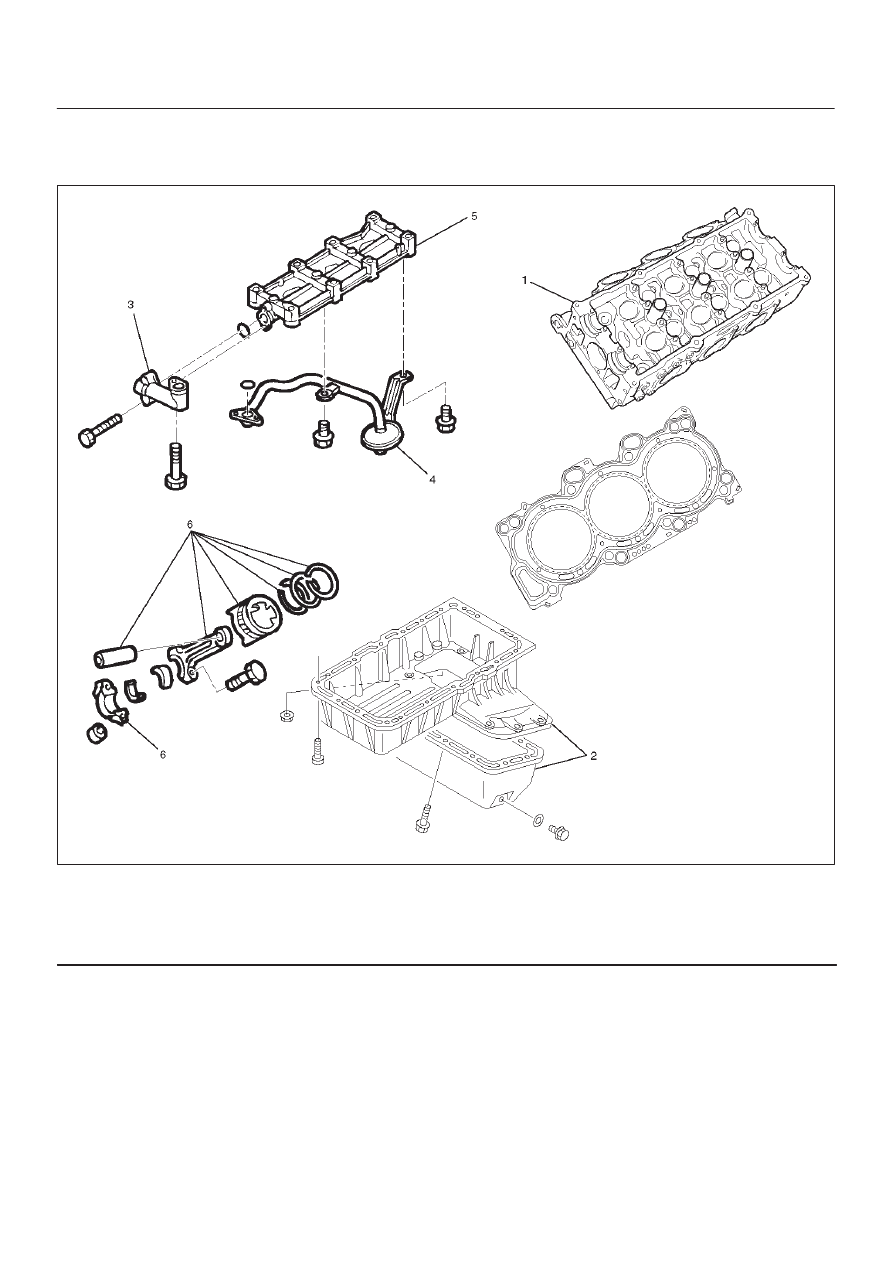 5
1
3
4
6
6
2