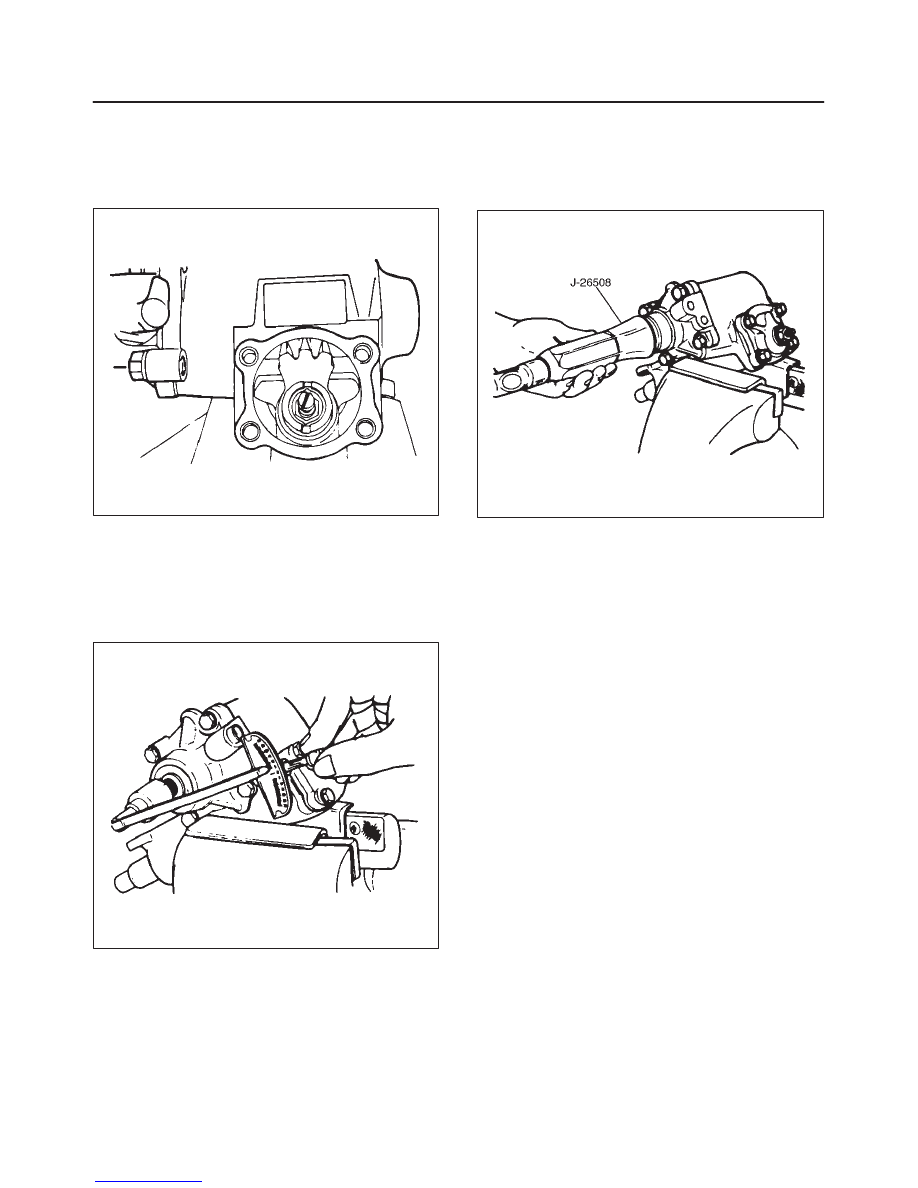 J-26508