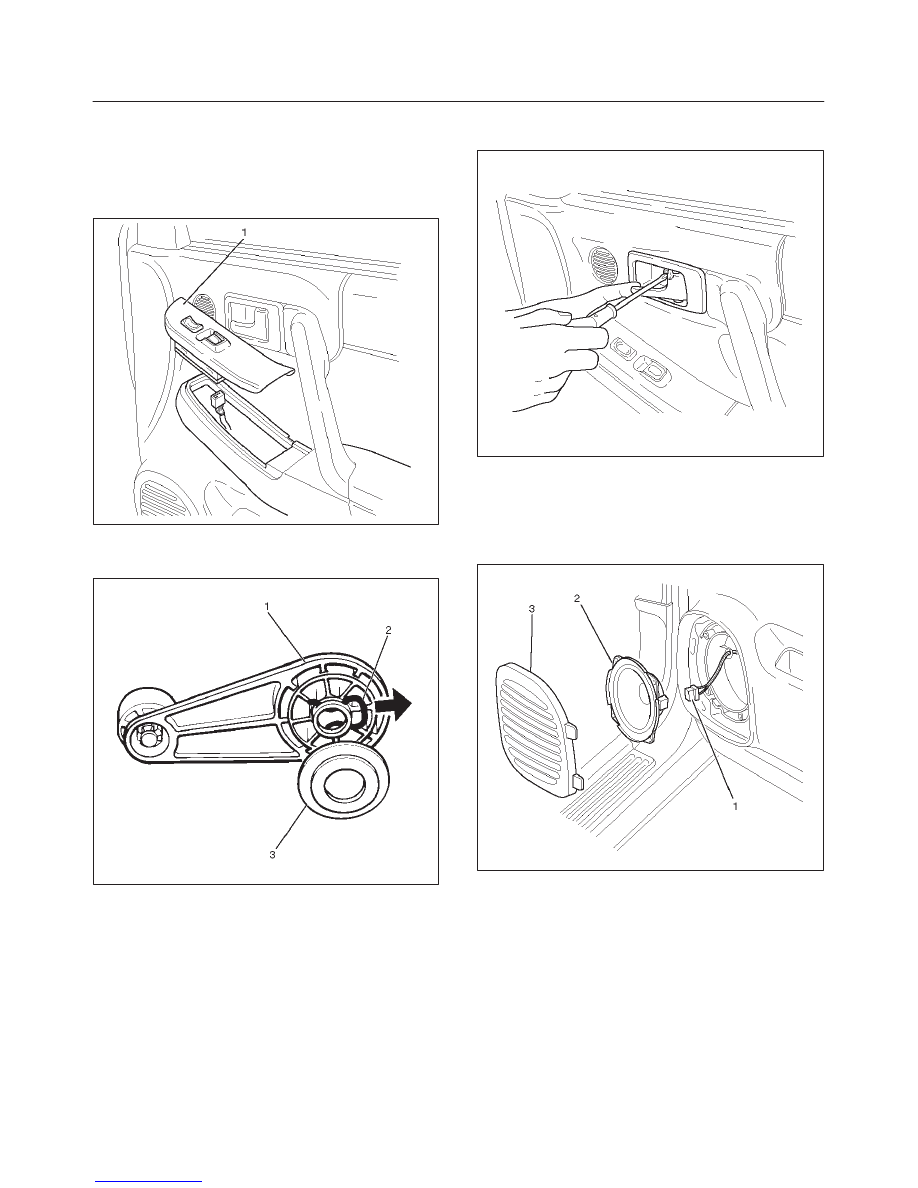 1

1

2

3

3

2

1