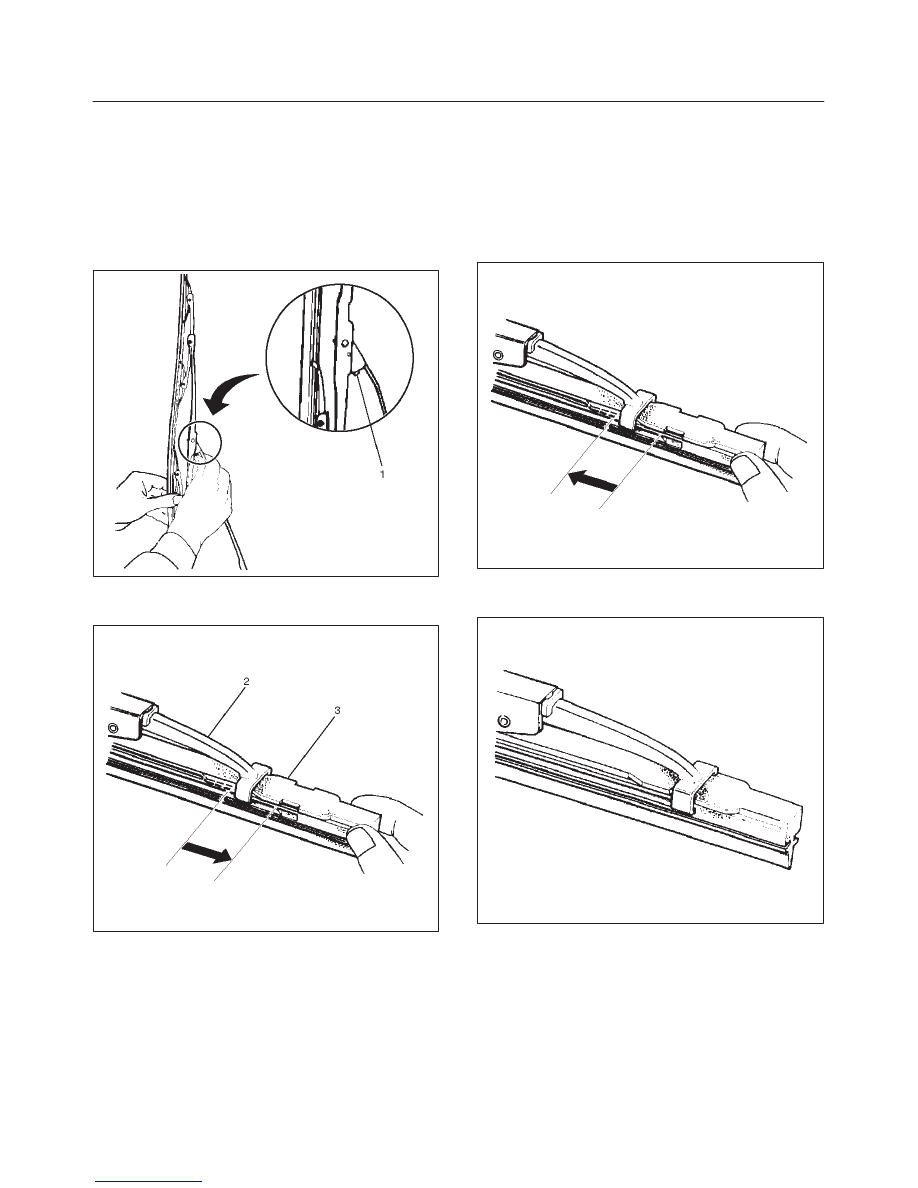 1

2

3