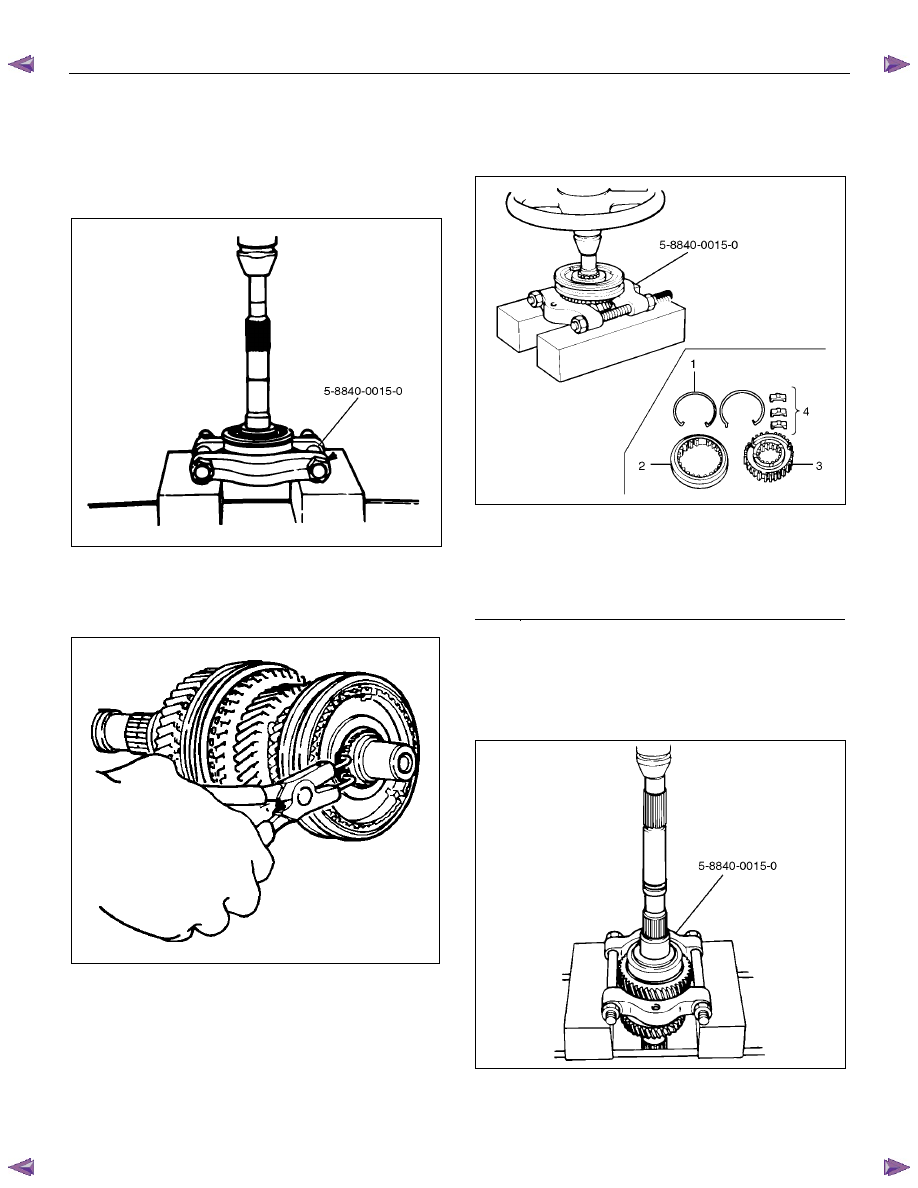 5-8840-0015-0

5-8840-0015-0

1

4

2

3

5-8840-0015-0