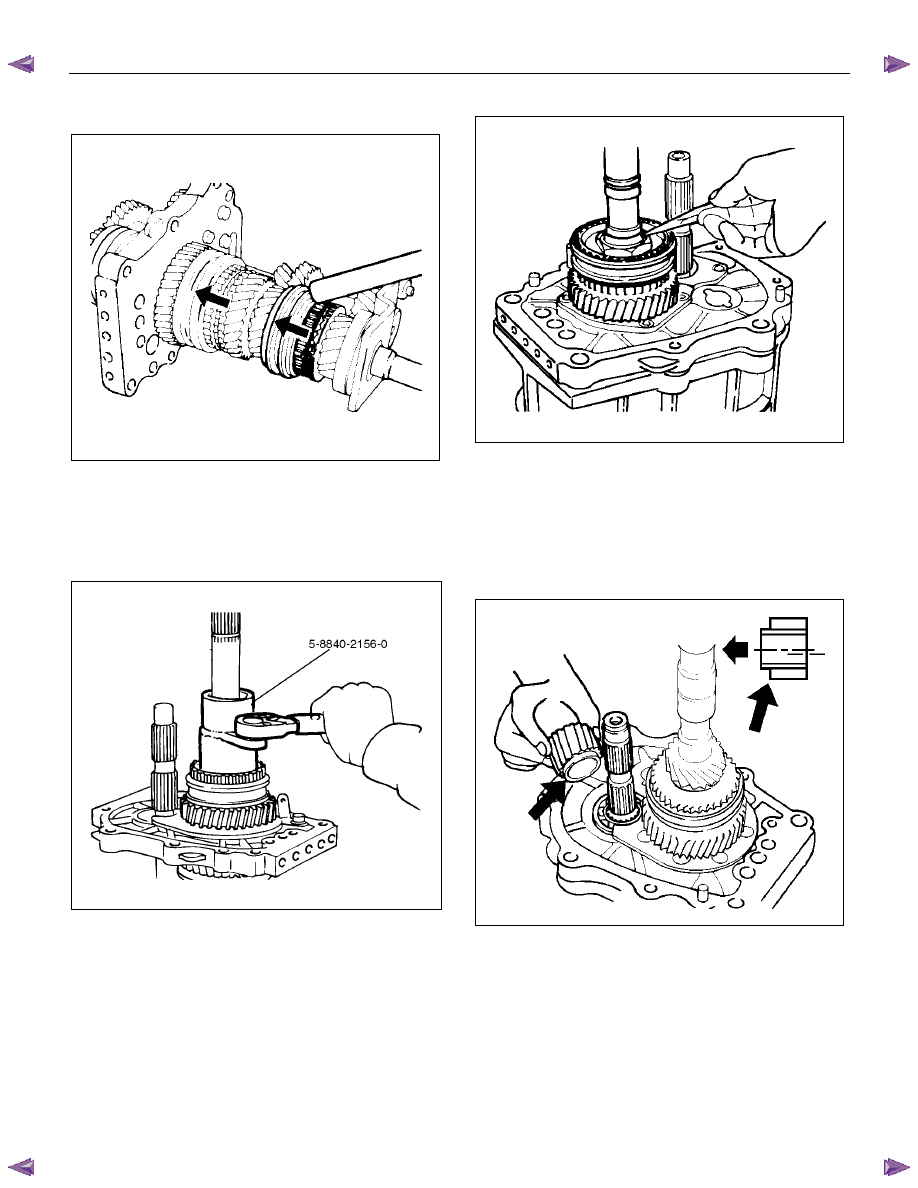 5-8840-2156-0