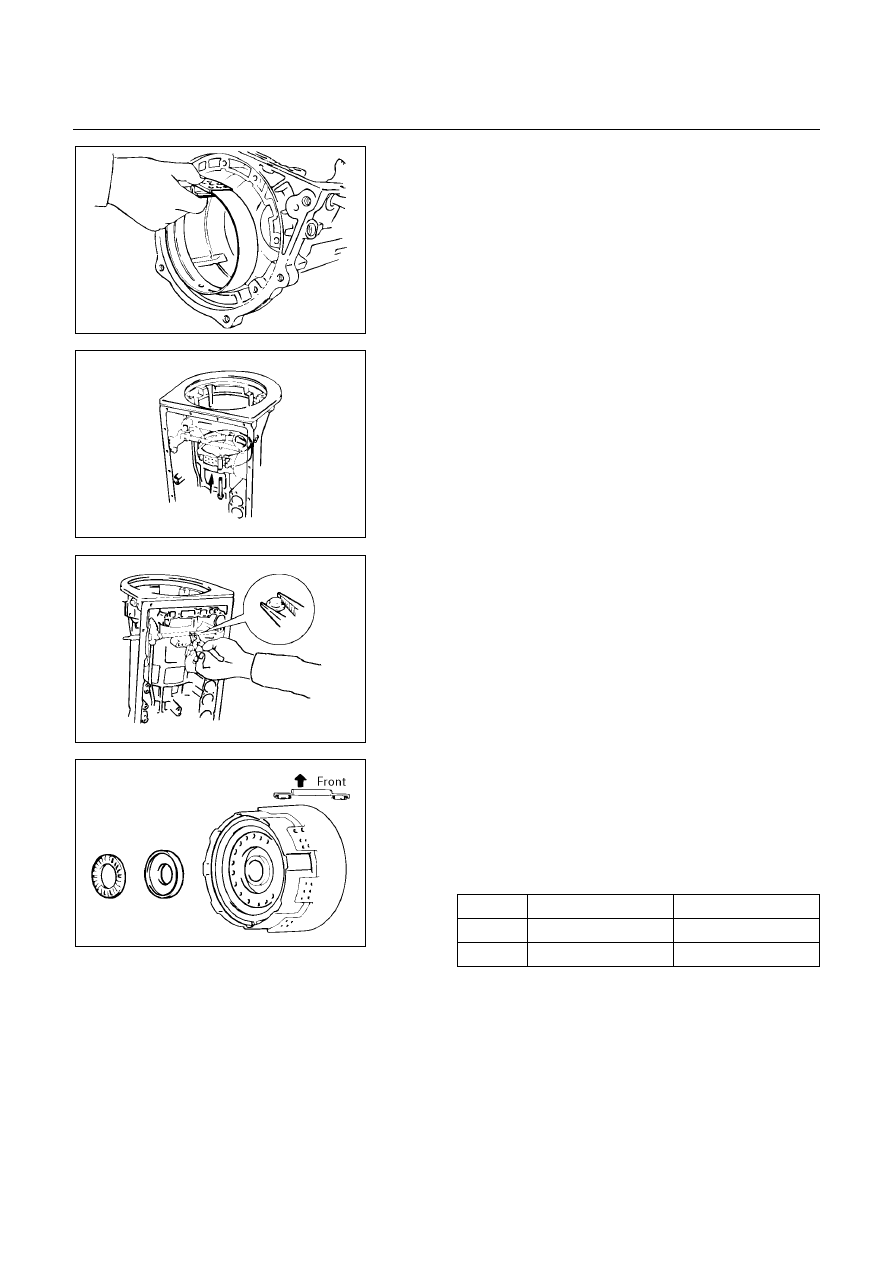 Front