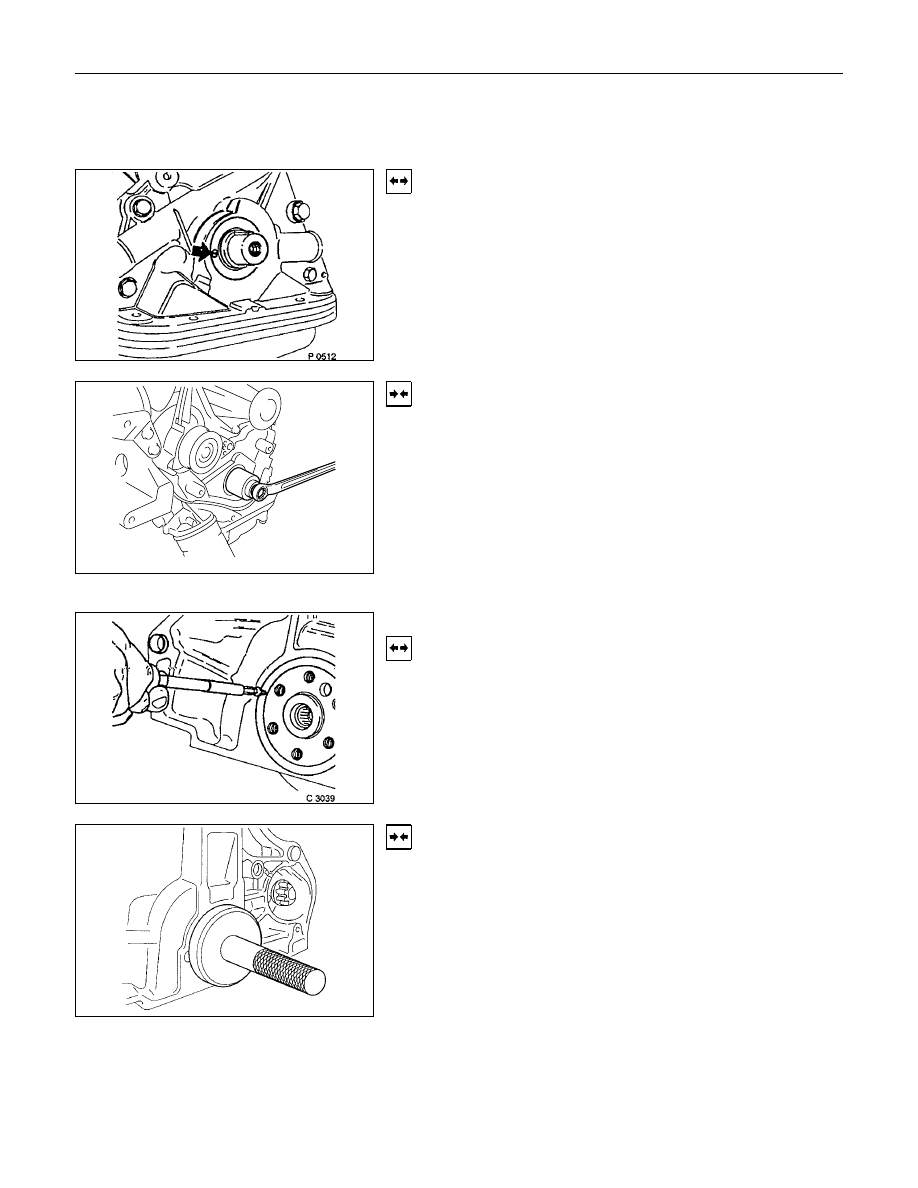 P 0512

C 3039