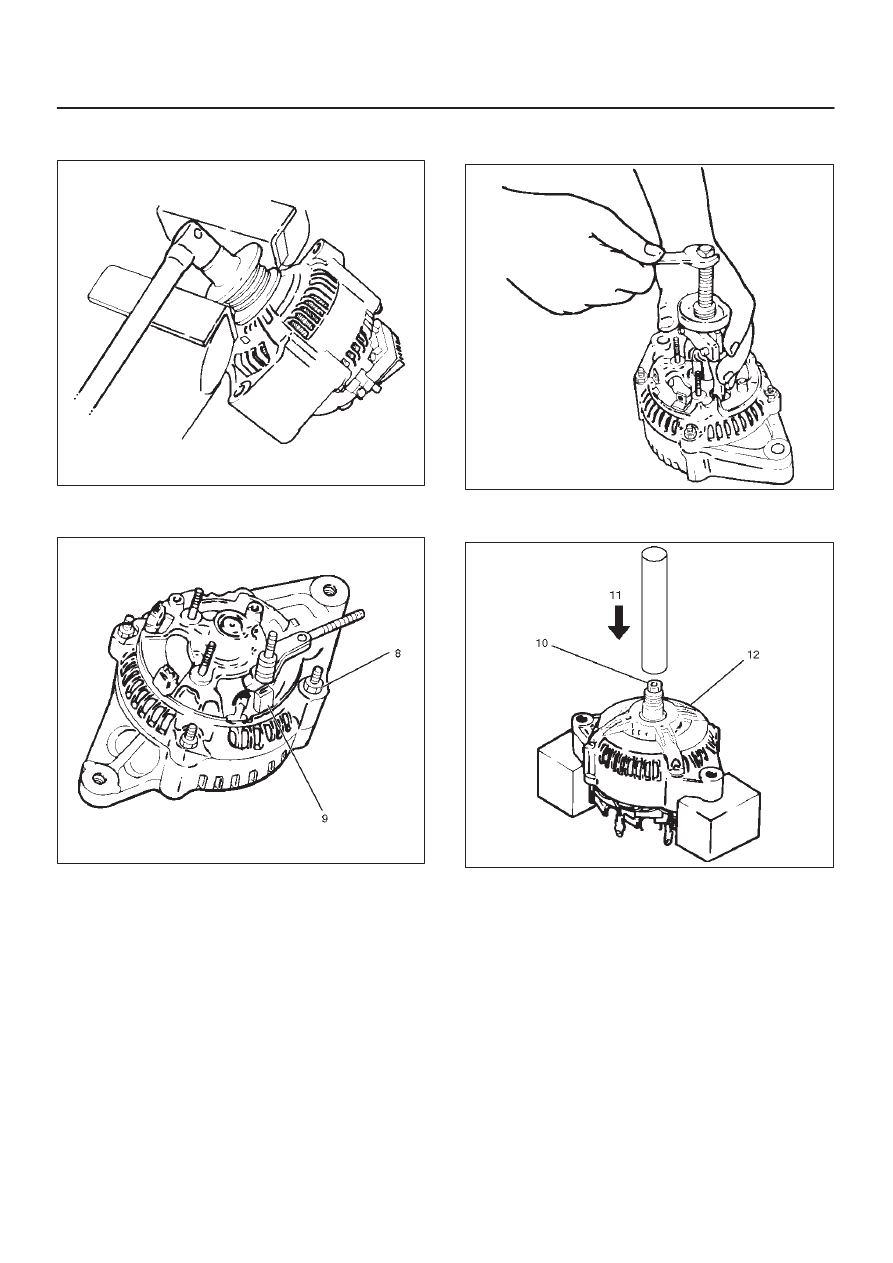 8

9

11

10

12