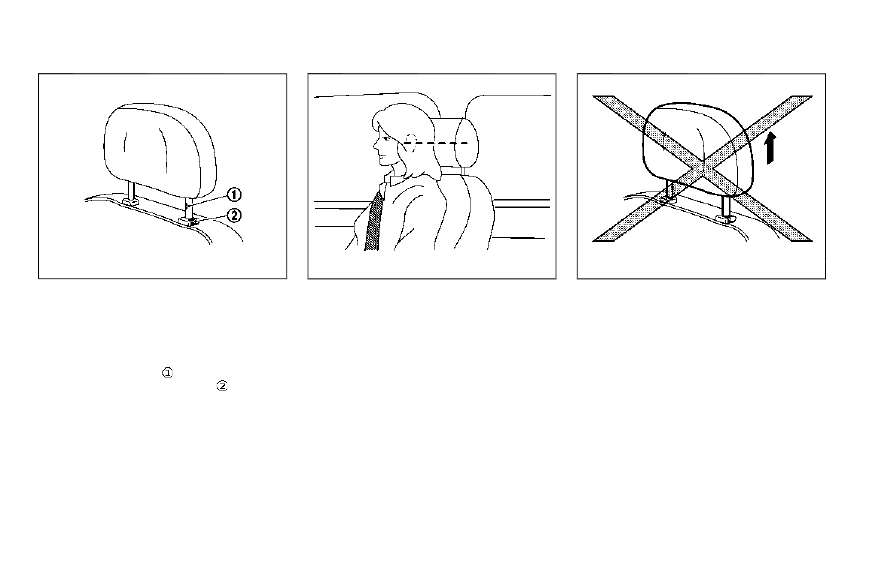 ①
②

①
②