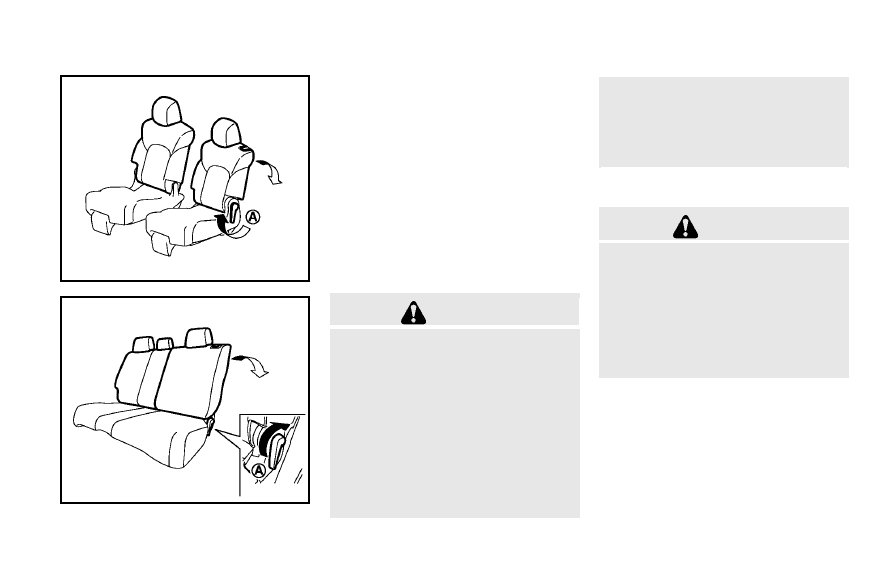 A

A