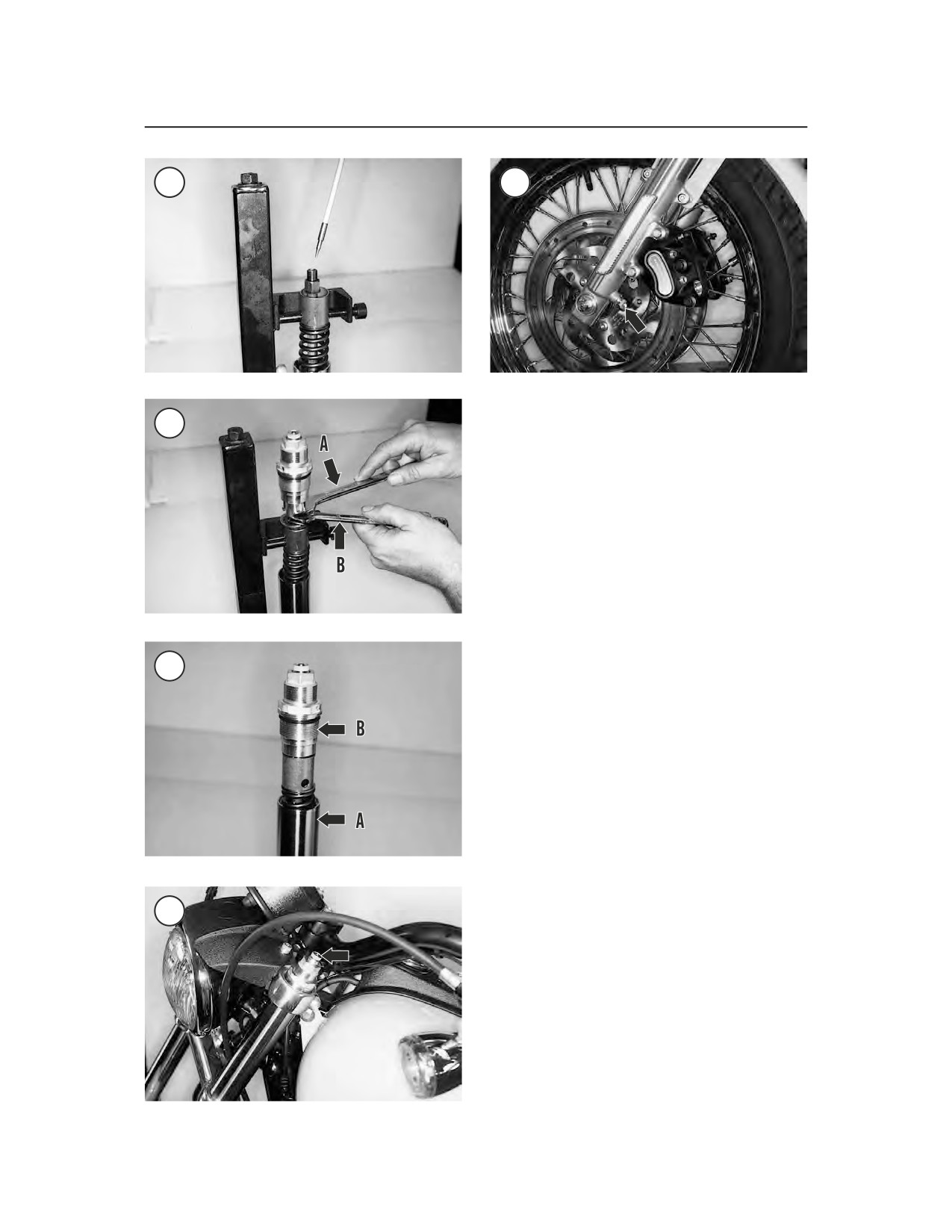 A

B

B

A