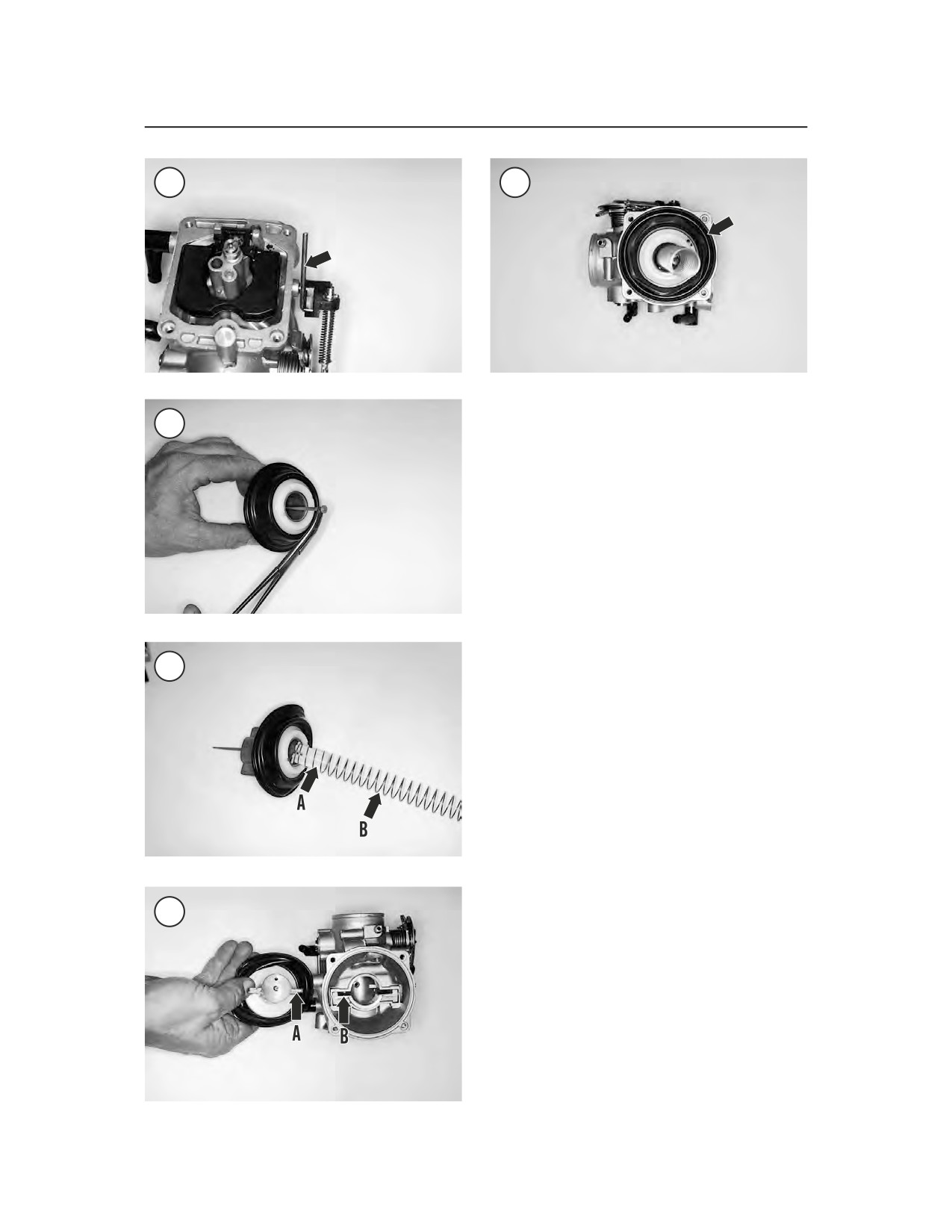 A

B

A

B