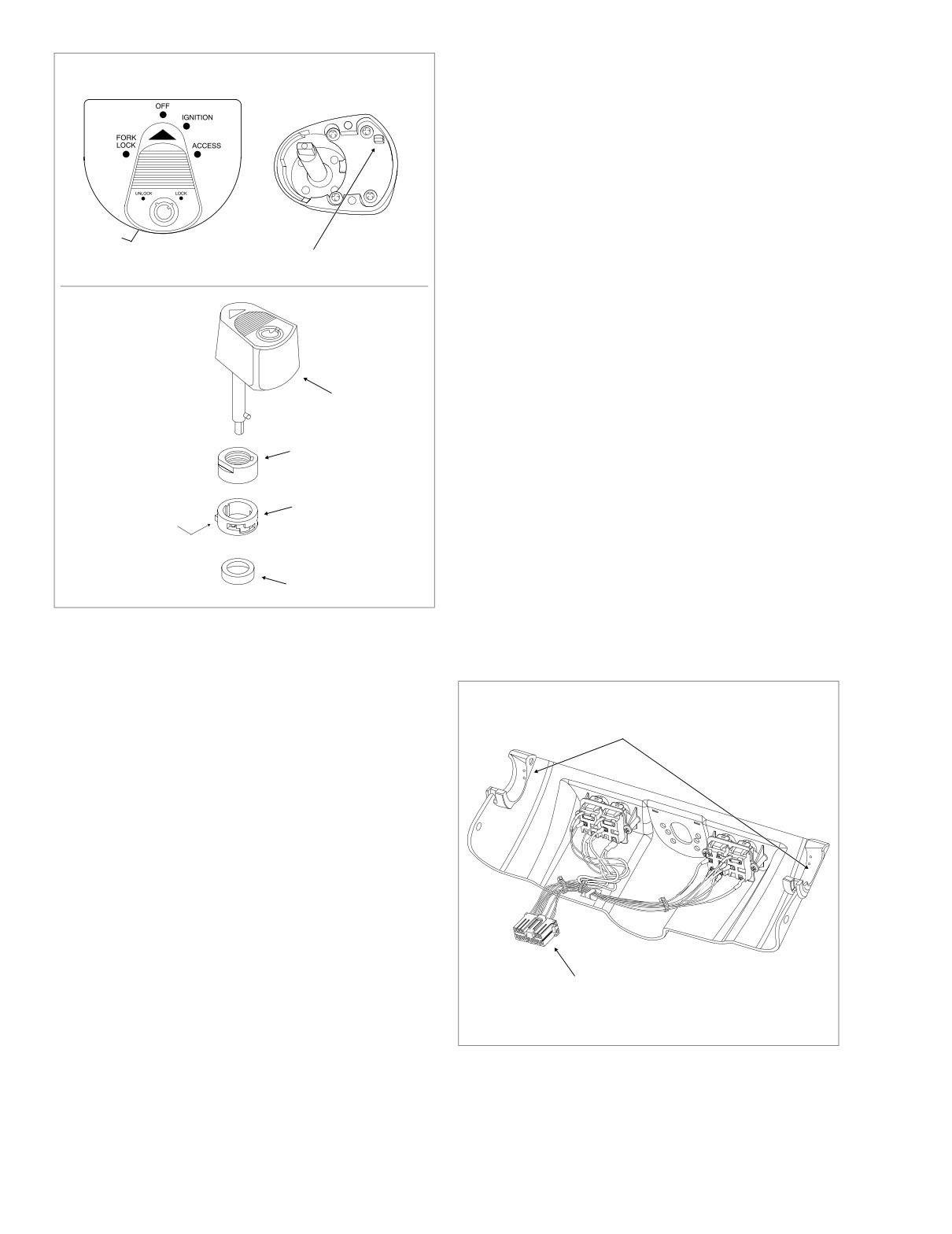 OFF

IGNITION

FORK LOCK

ACCESS

UNLOCK

LOCK