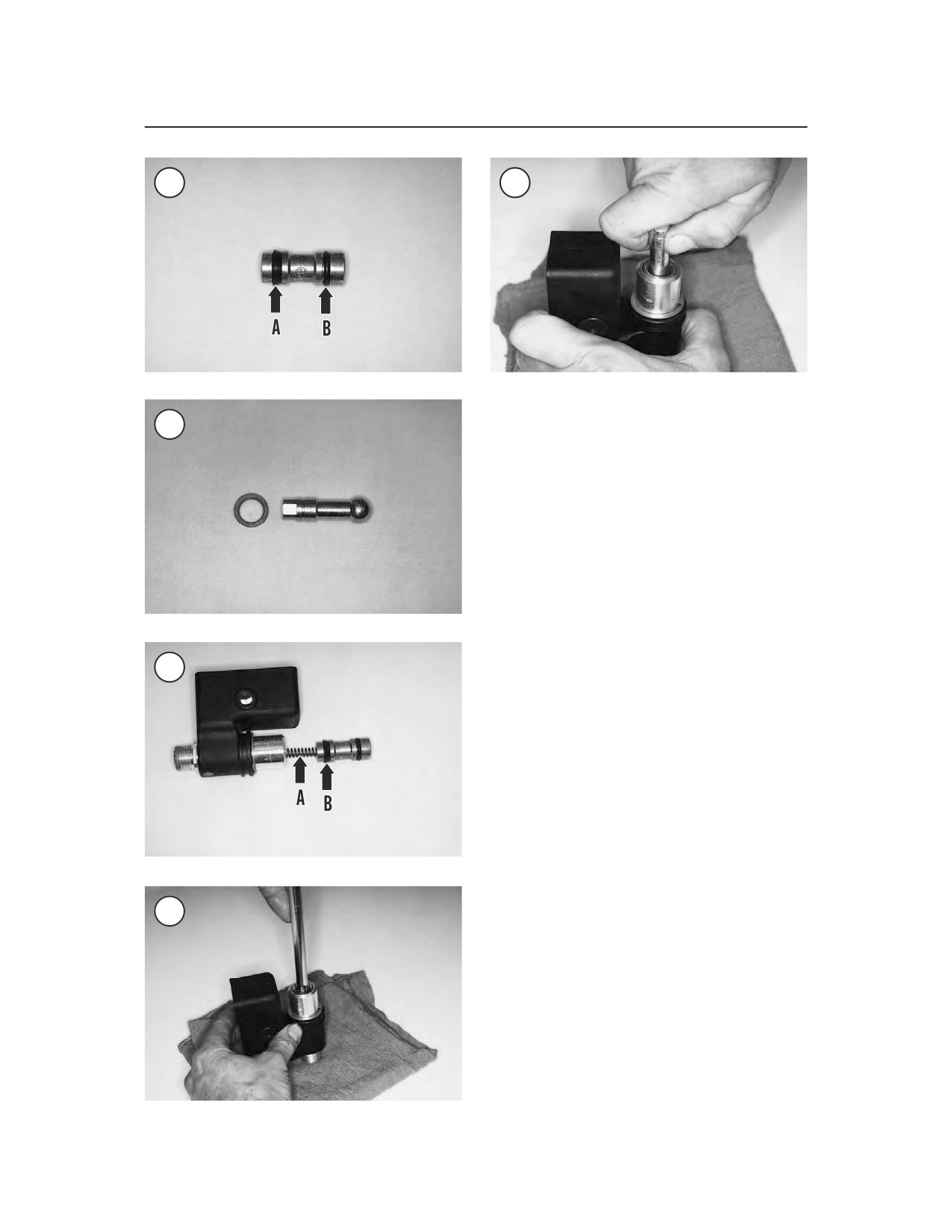 A B

A B