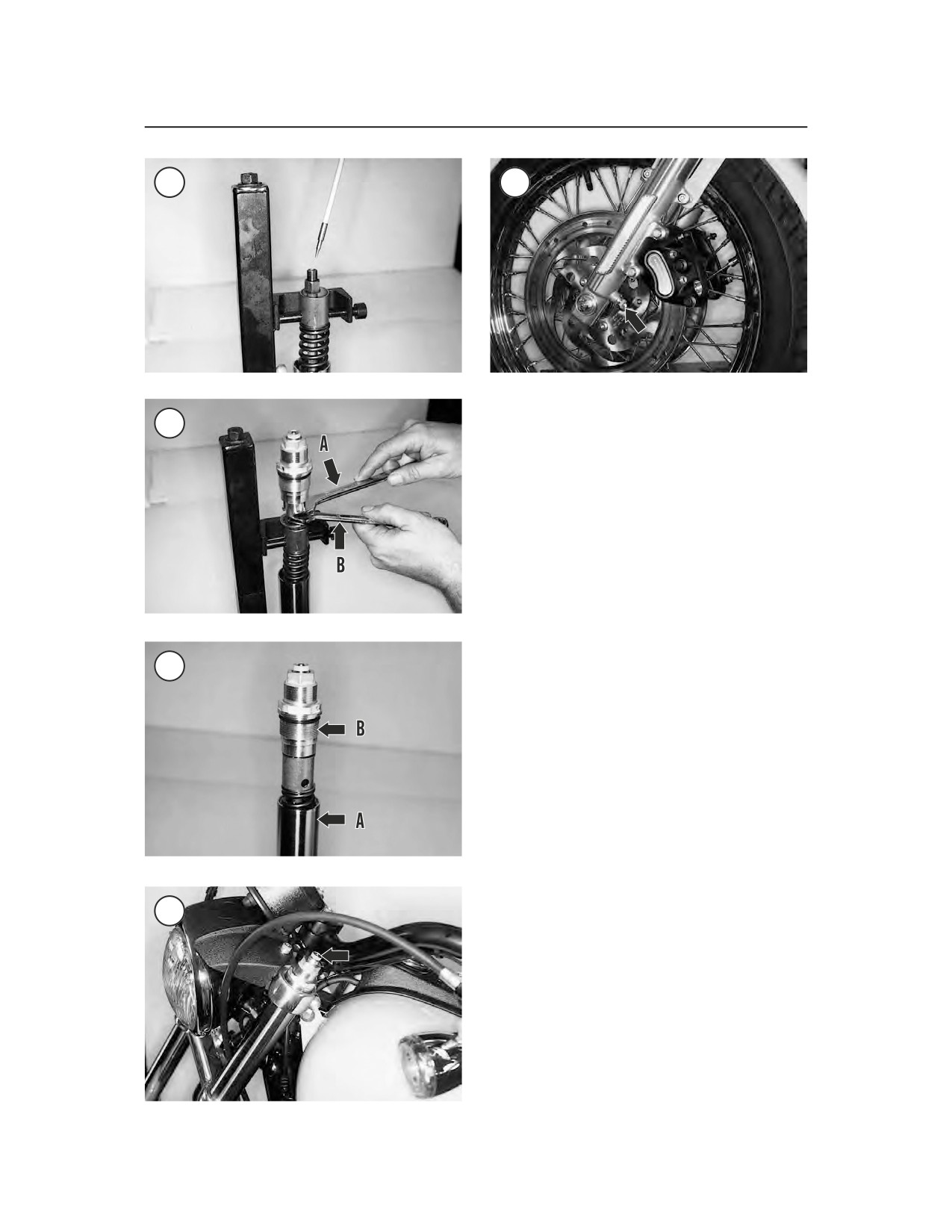 A

B

B

A