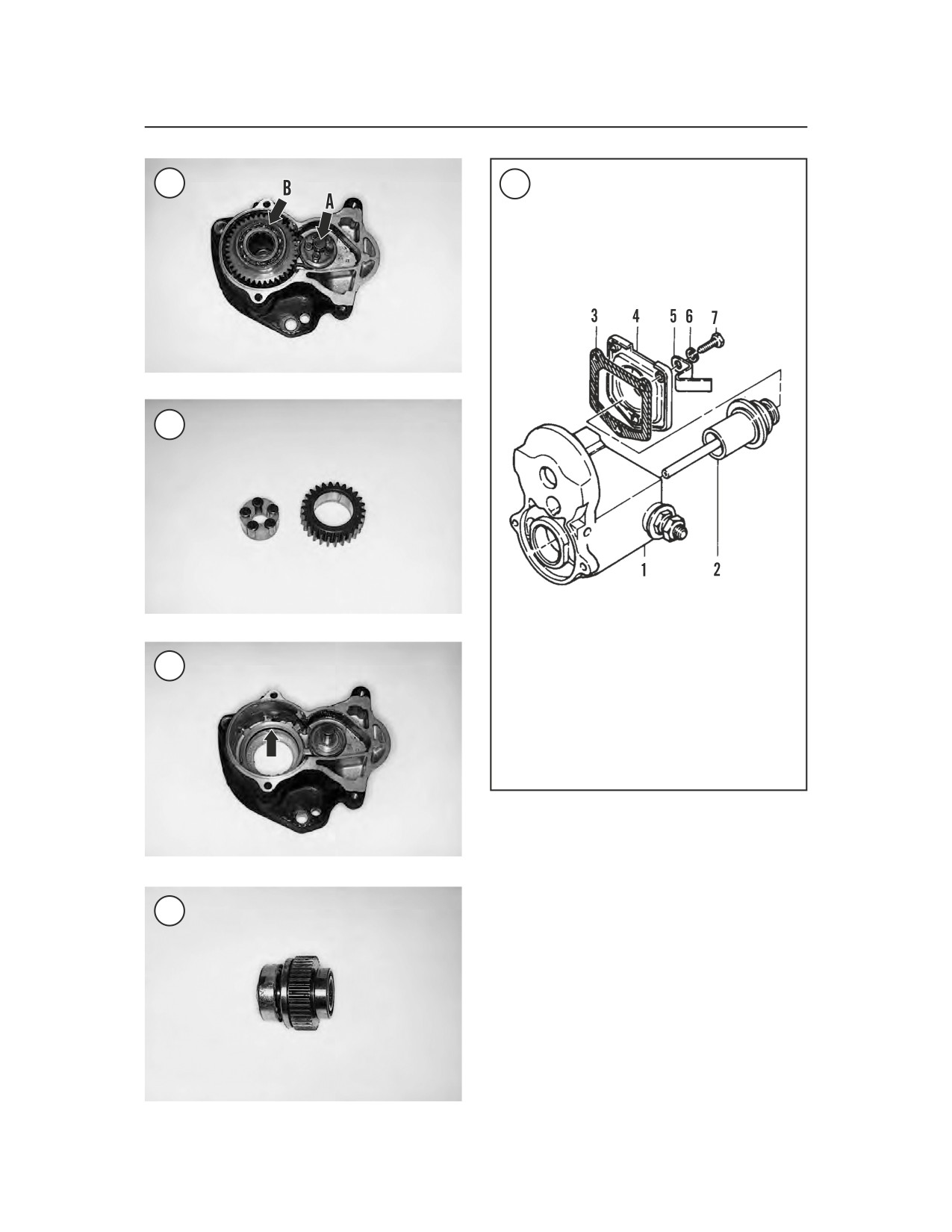 B A

3 4 5 6 7

1 2