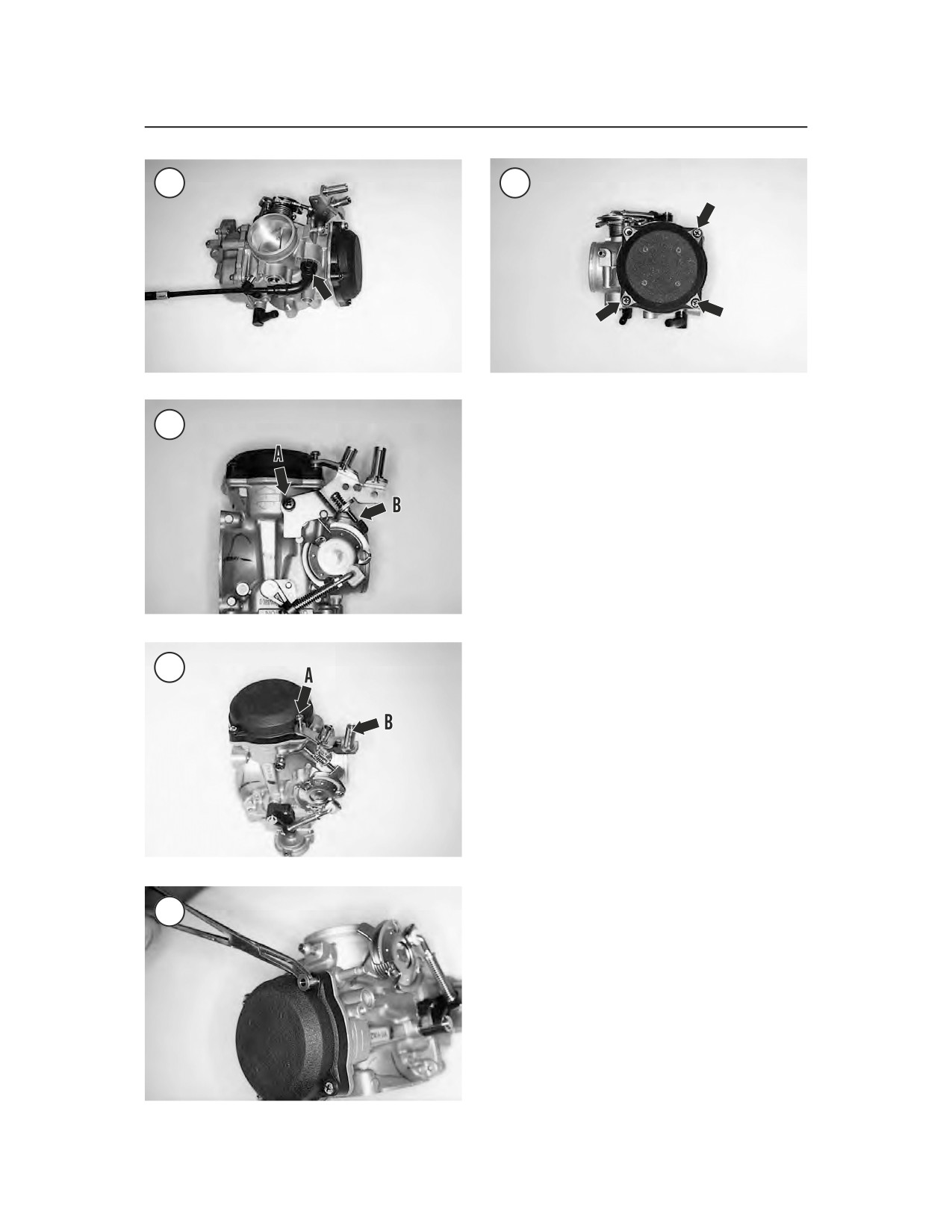 A

B

A

B