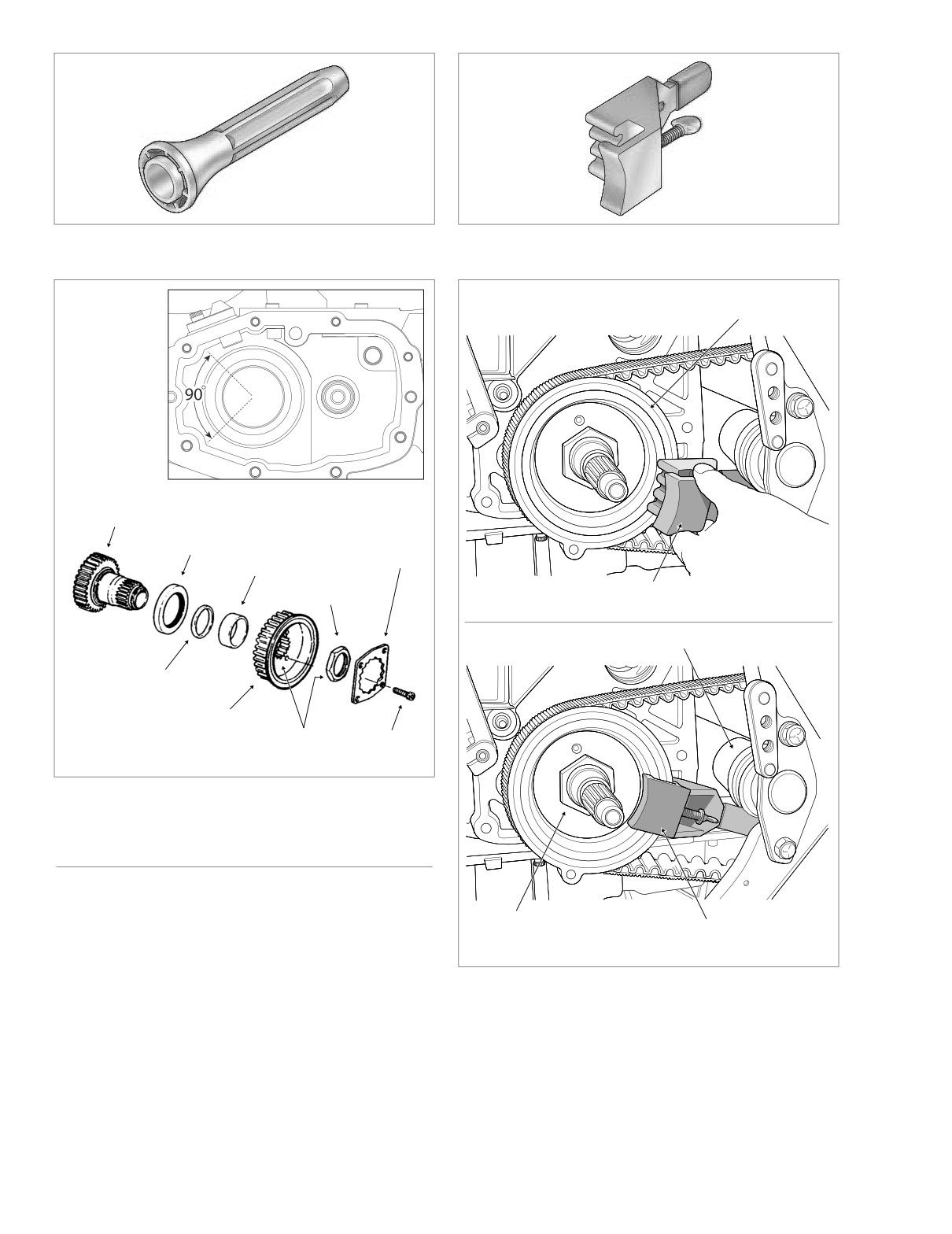 90°