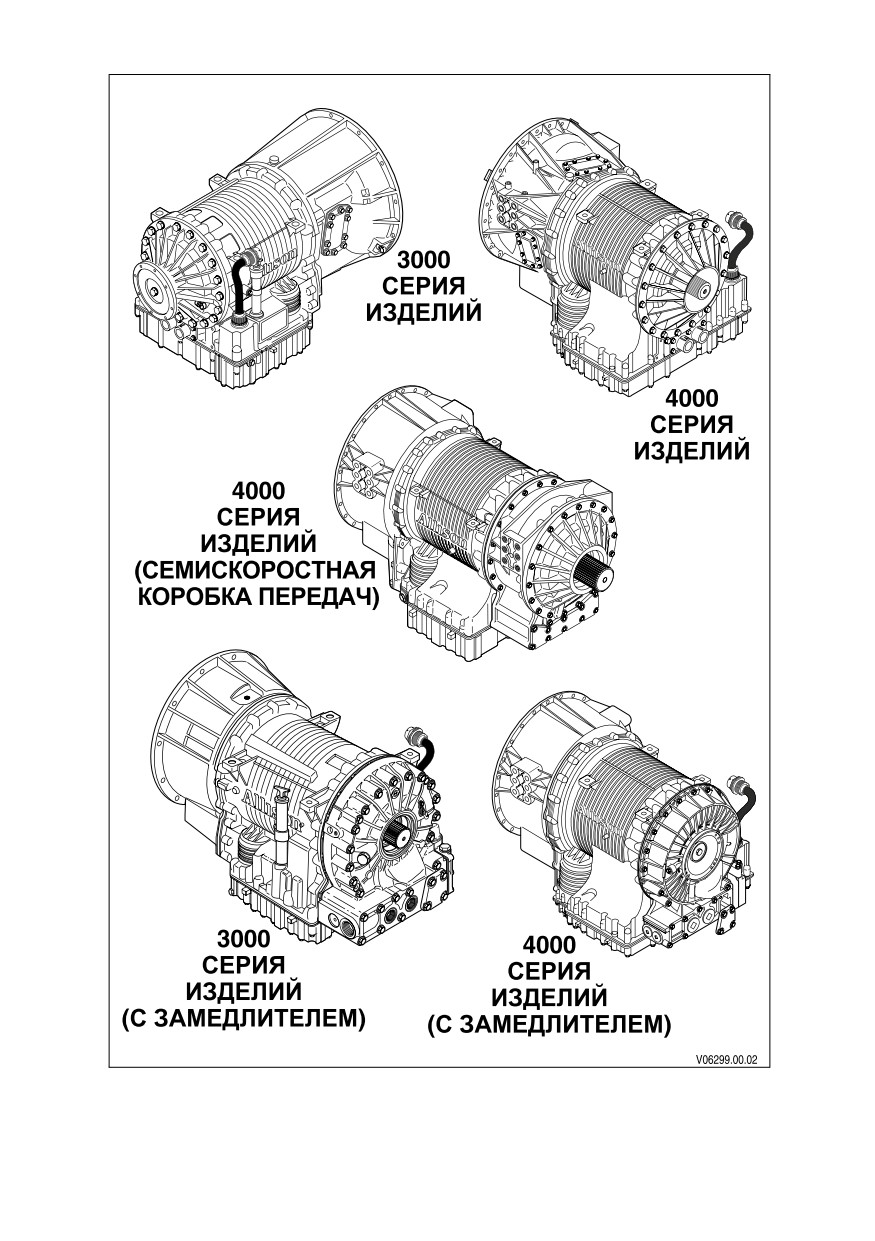 3000
СЕРИЯ
ИЗДЕЛИЙ

4000
СЕРИЯ
ИЗДЕЛИЙ

4000
СЕРИЯ
ИЗДЕЛИЙ
(СЕМИСКОРОСТНАЯ
КОРОБКА ПЕРЕДАЧ)

3000
СЕРИЯ
ИЗДЕЛИЙ
(С ЗАМЕДЛИТЕЛЕМ)

4000
СЕРИЯ
ИЗДЕЛИЙ
(С ЗАМЕДЛИТЕЛЕМ)

V06299.00.02