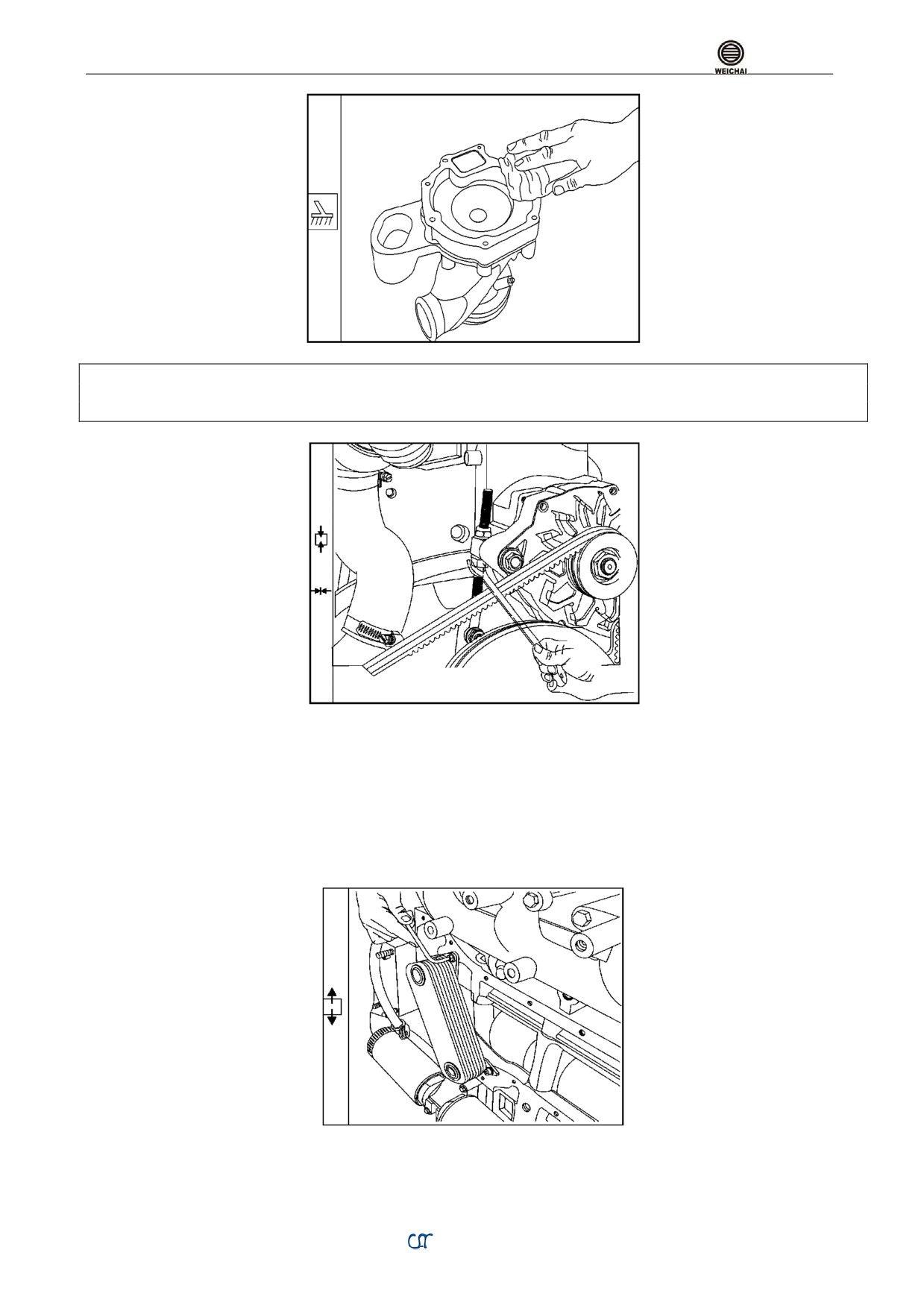 WEICHAI