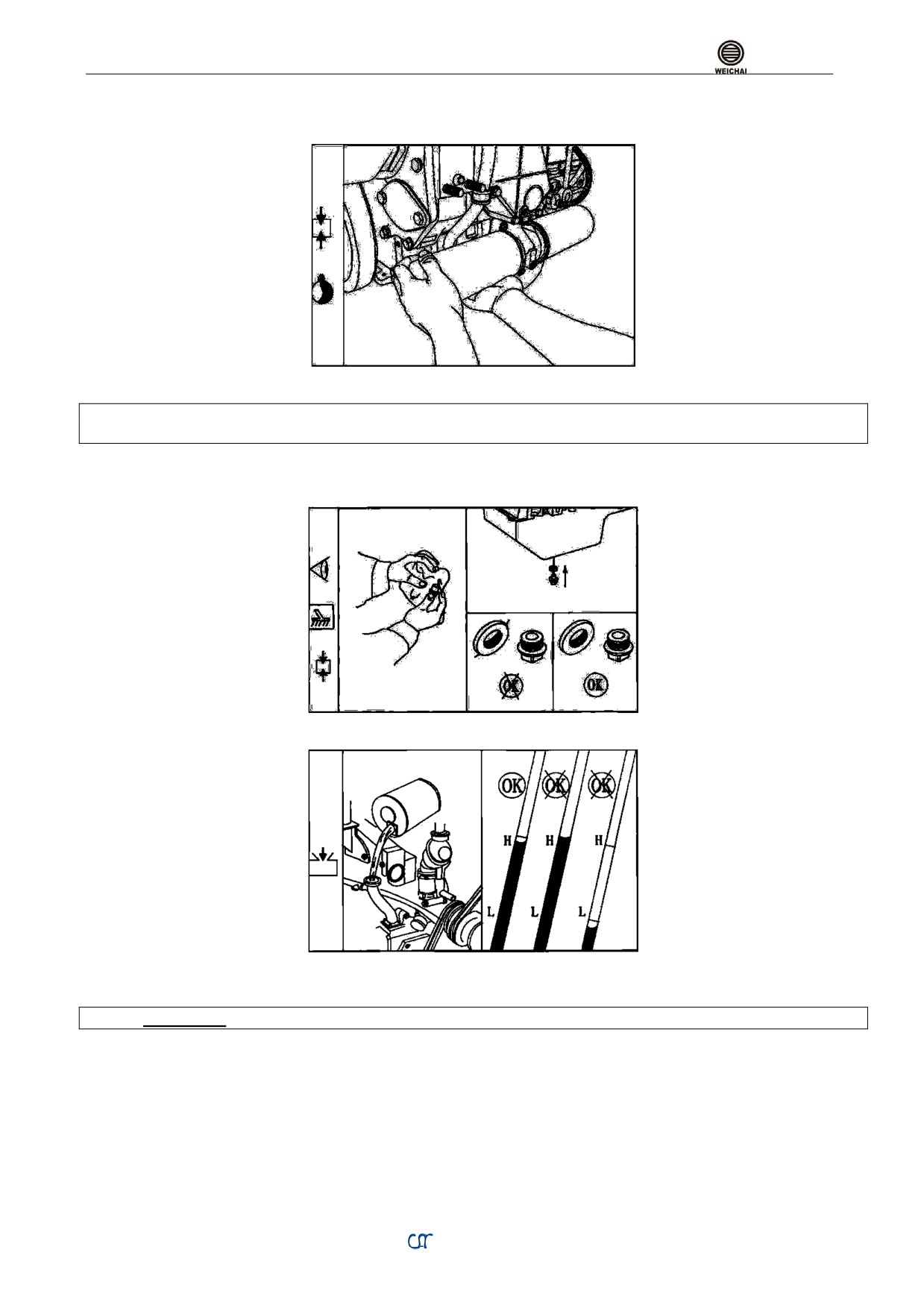 WEICHAI

OK

OK

OK

OK

OK

H H H

L L L