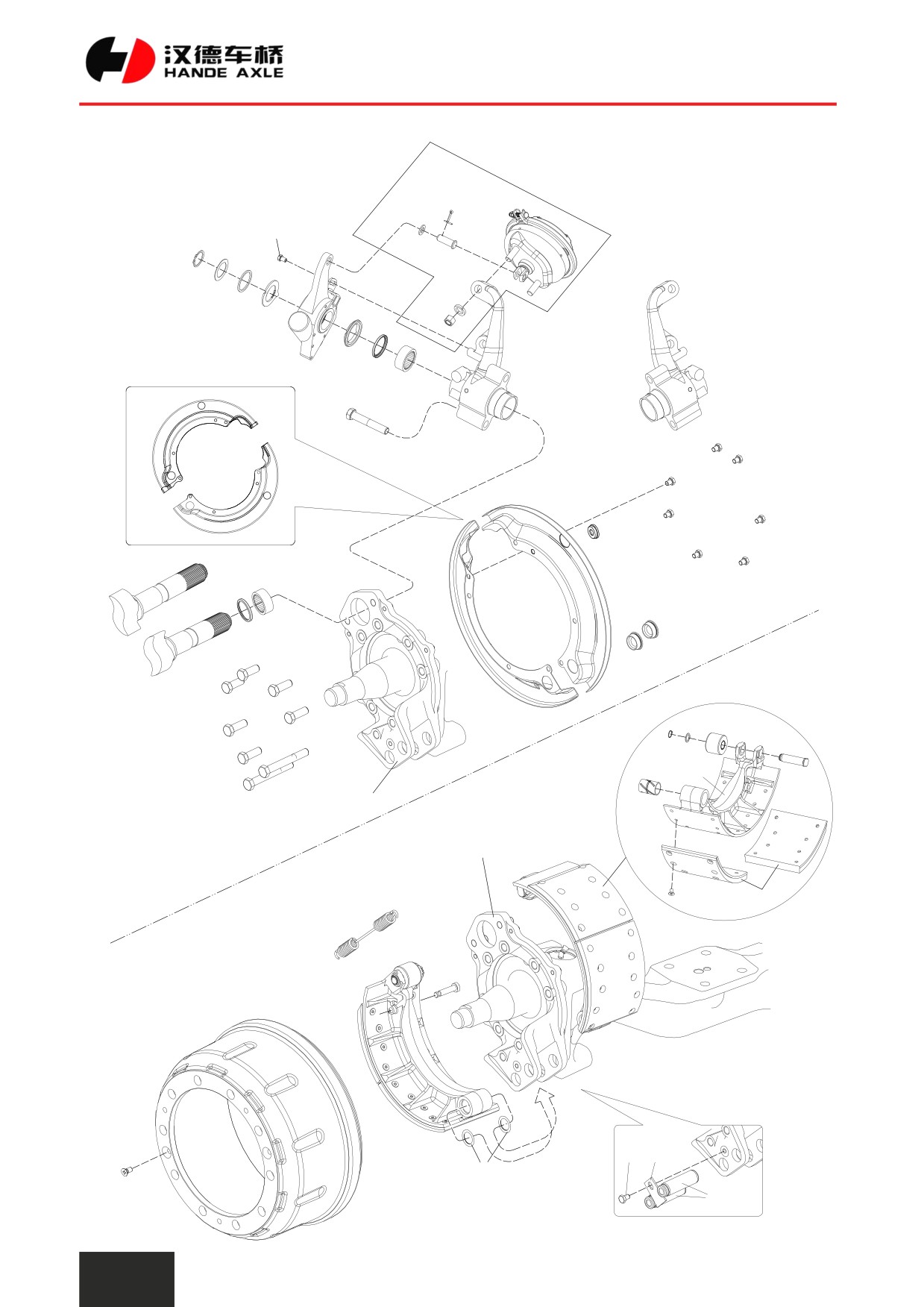 汉德车桥
HANDE AXLE