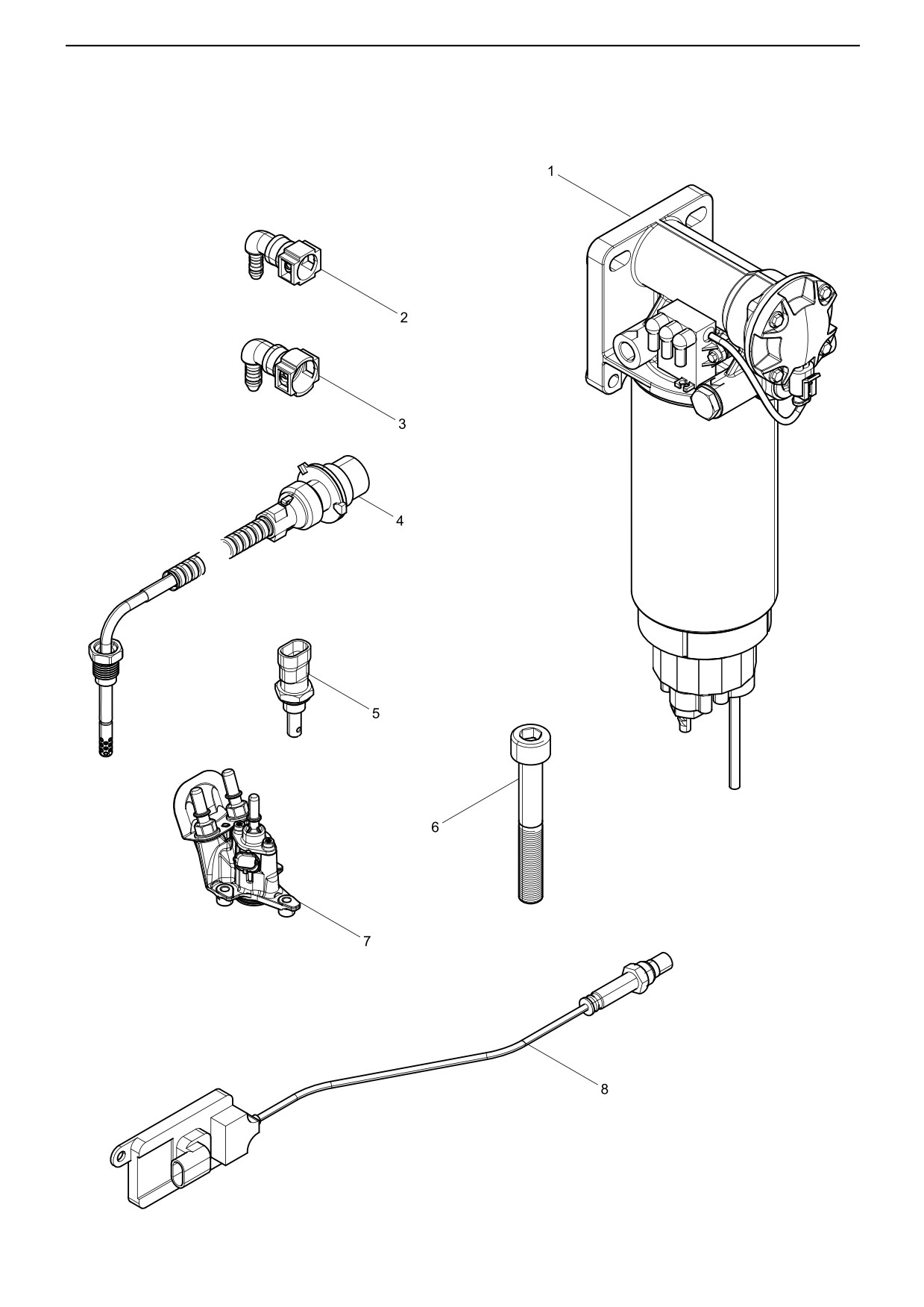 1

2

3

4

5

6

7

8