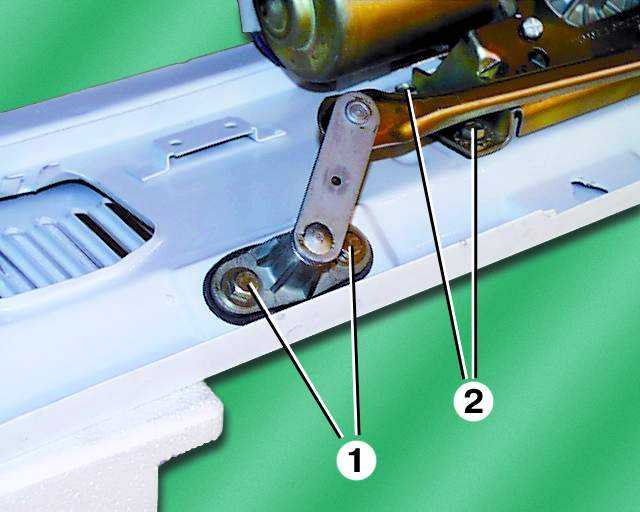 1
2