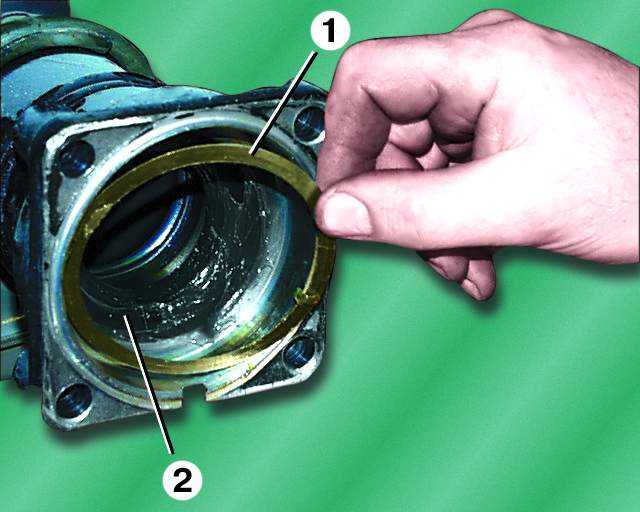 1
2