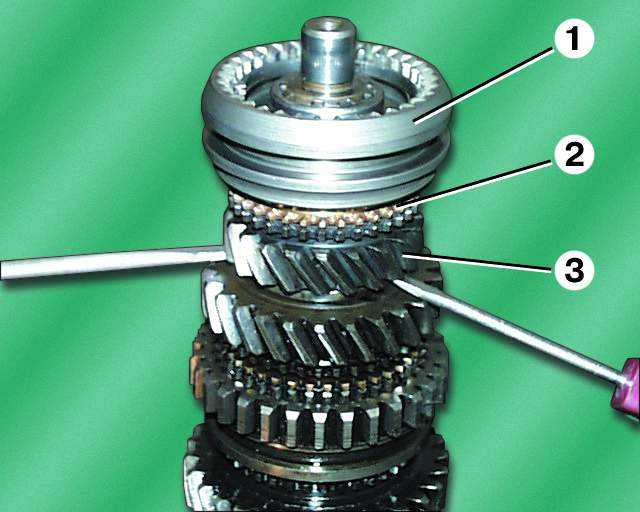 1
2
3