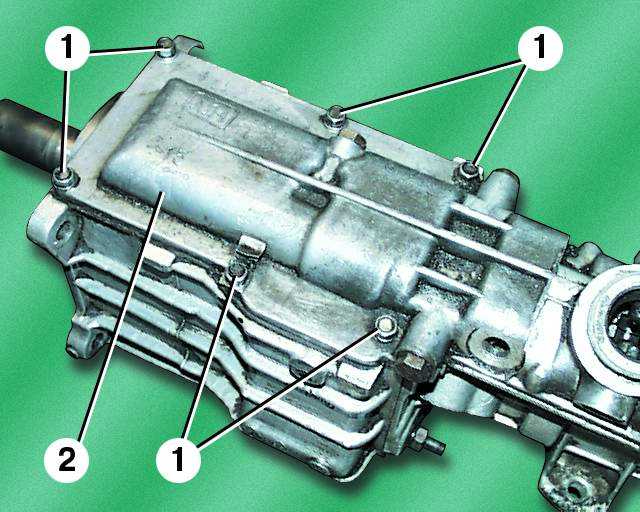 1
1
2
1