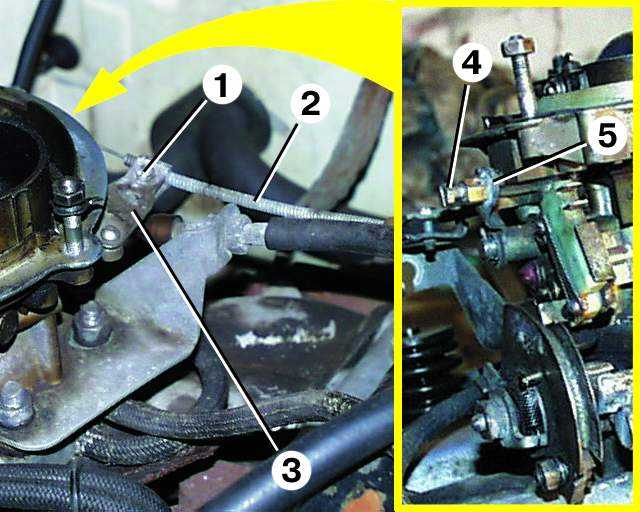 1
2
3
4
5