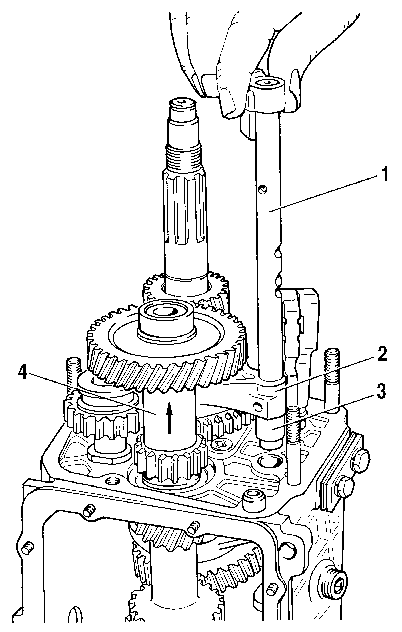 1
2
3
4