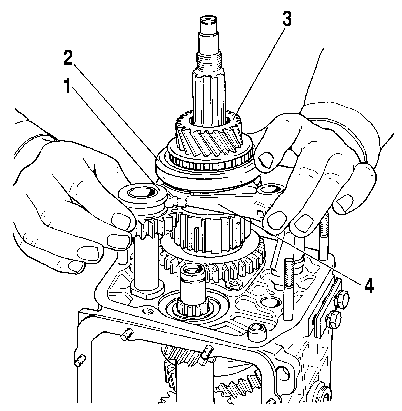 3
2
1
4