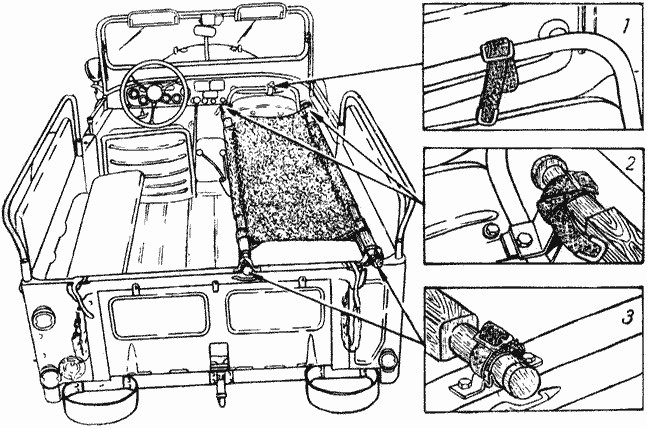 1

2

3