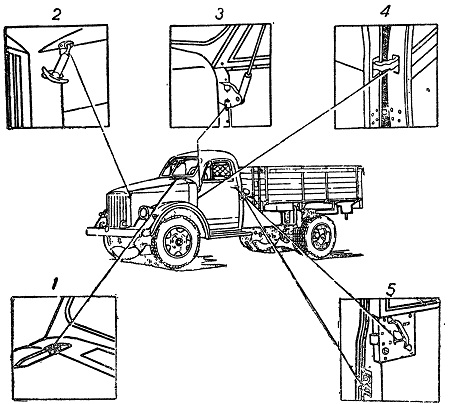 2

3

4

1

5