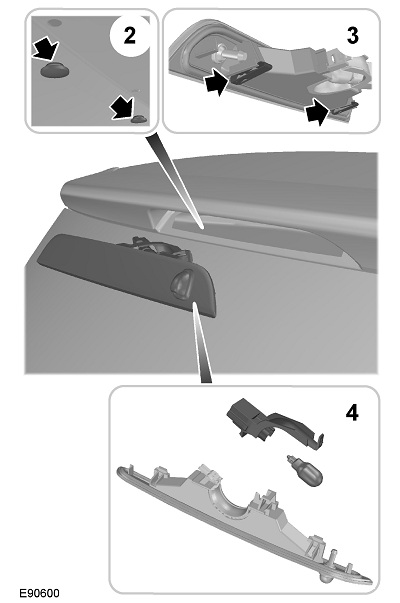 2

3

4

E90600