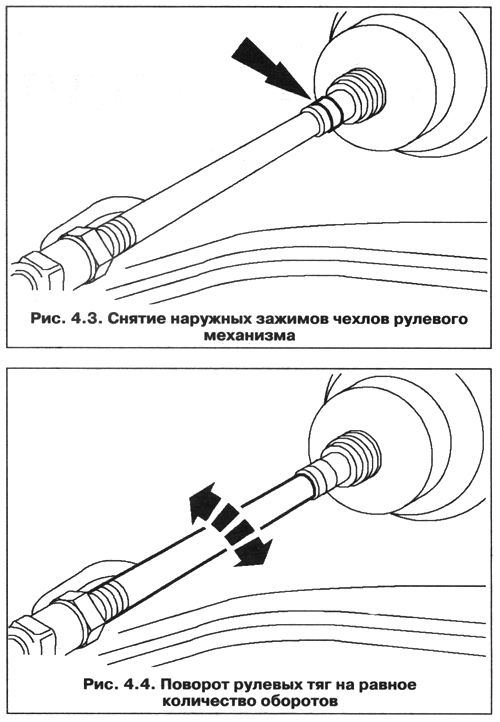 Рис. 4.3. Снятие наружных зажимов чехлов рулевого механизма

Рис. 4.4. Поворот рулевых тяг на равное количество оборотов