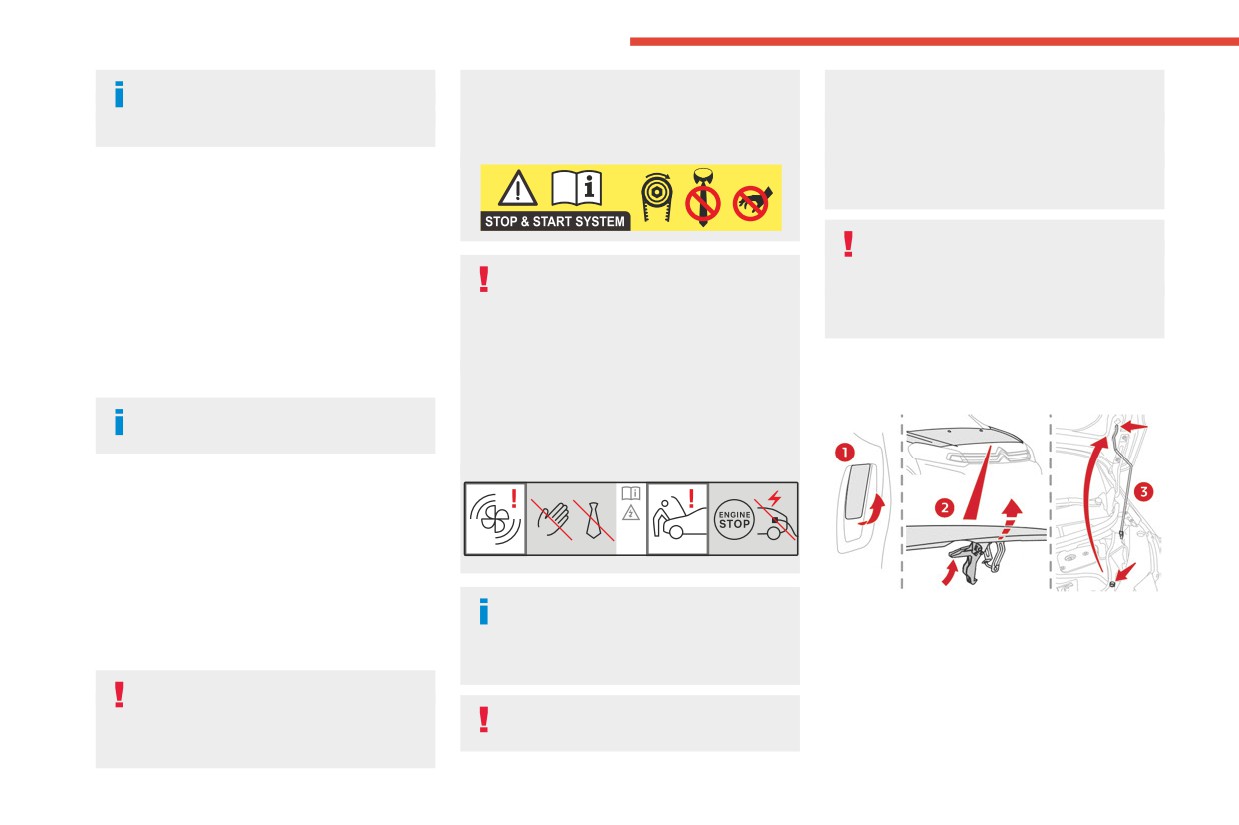 STOP & START SYSTEM

ENGINE STOP

1

2

3