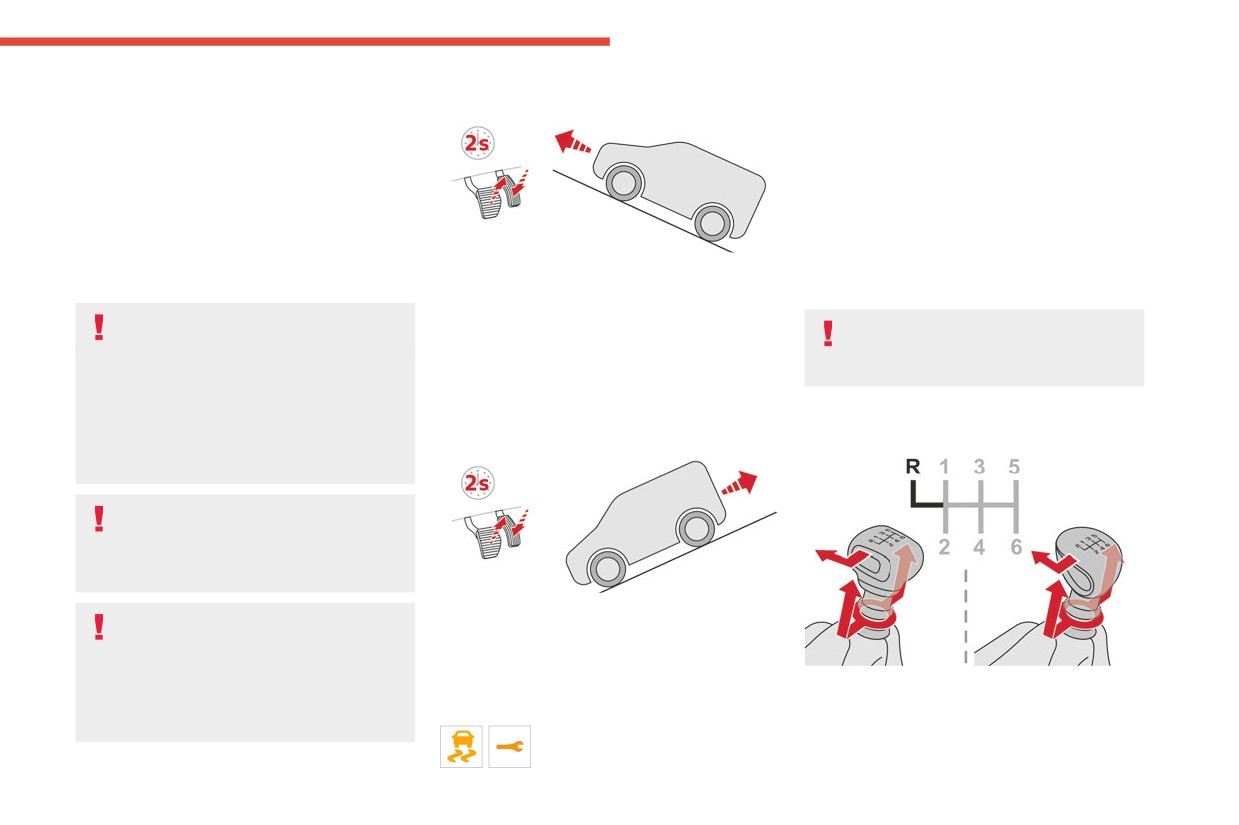 2s

!

!

!

2s

!

R 1 3 5
2 4 6