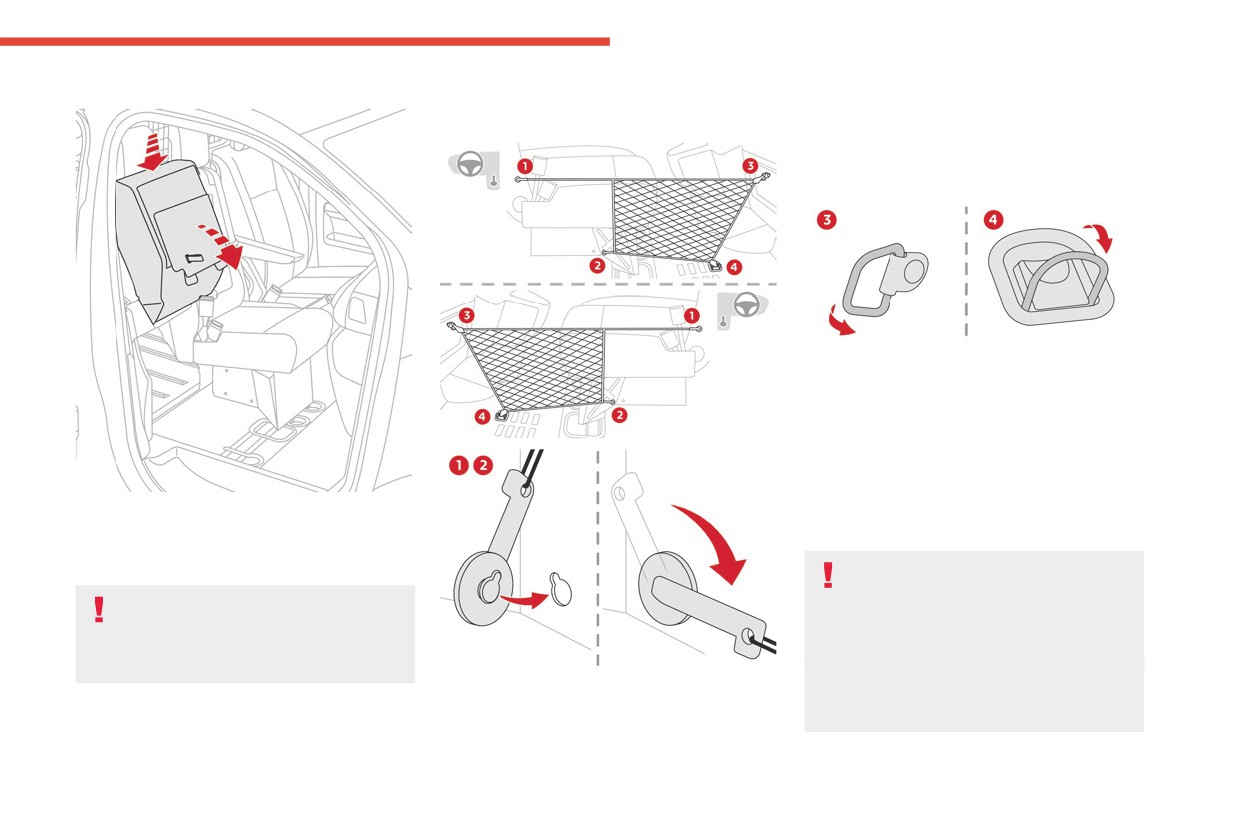 1
3
2
4
3
1
4
2
1 2
3
4
!
!