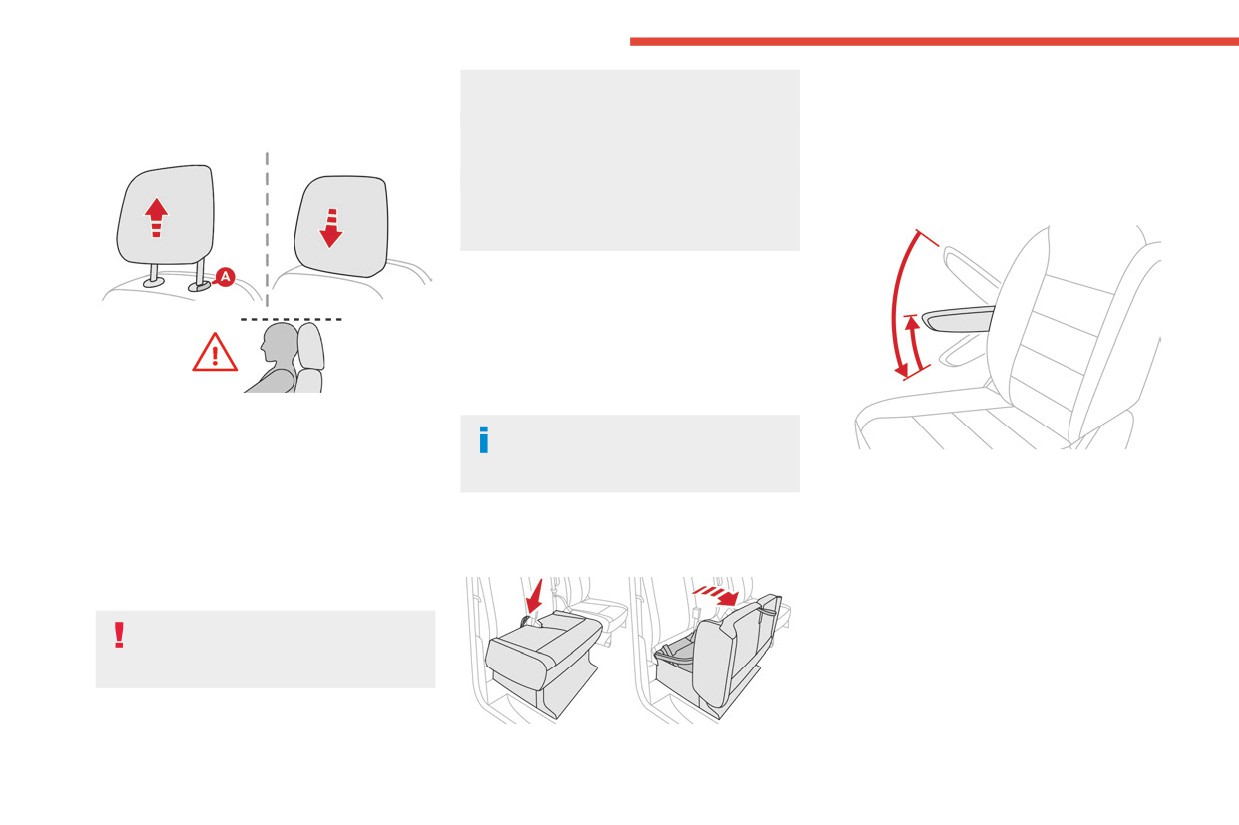 A