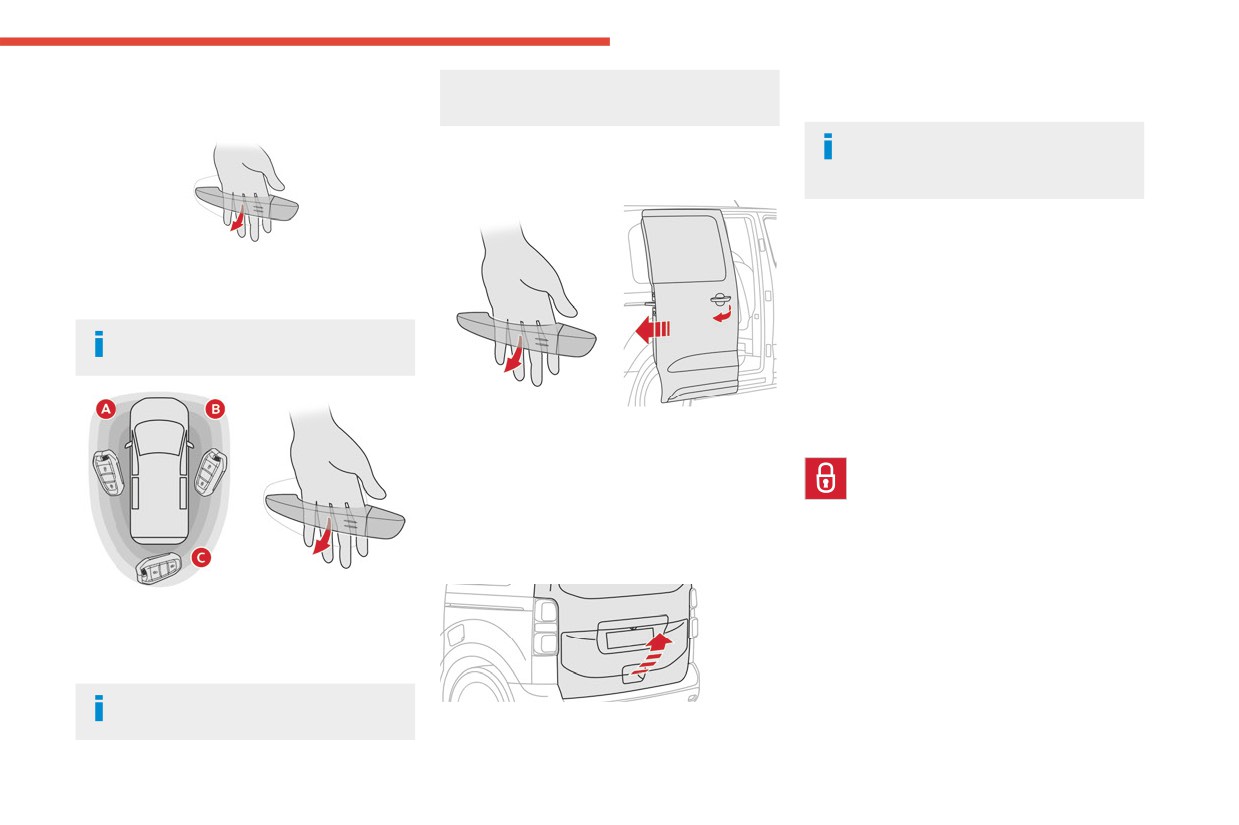 A

B

C