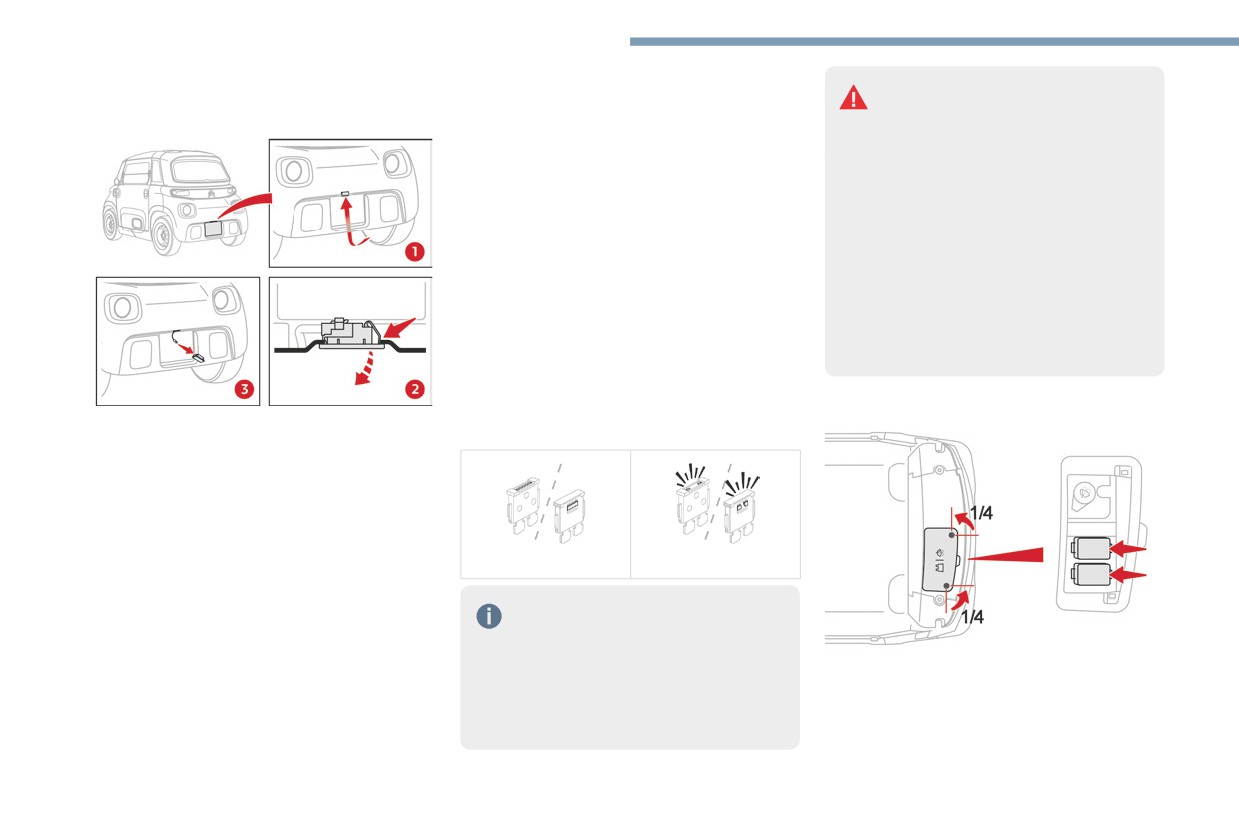 1

3

2

1/4

1/4