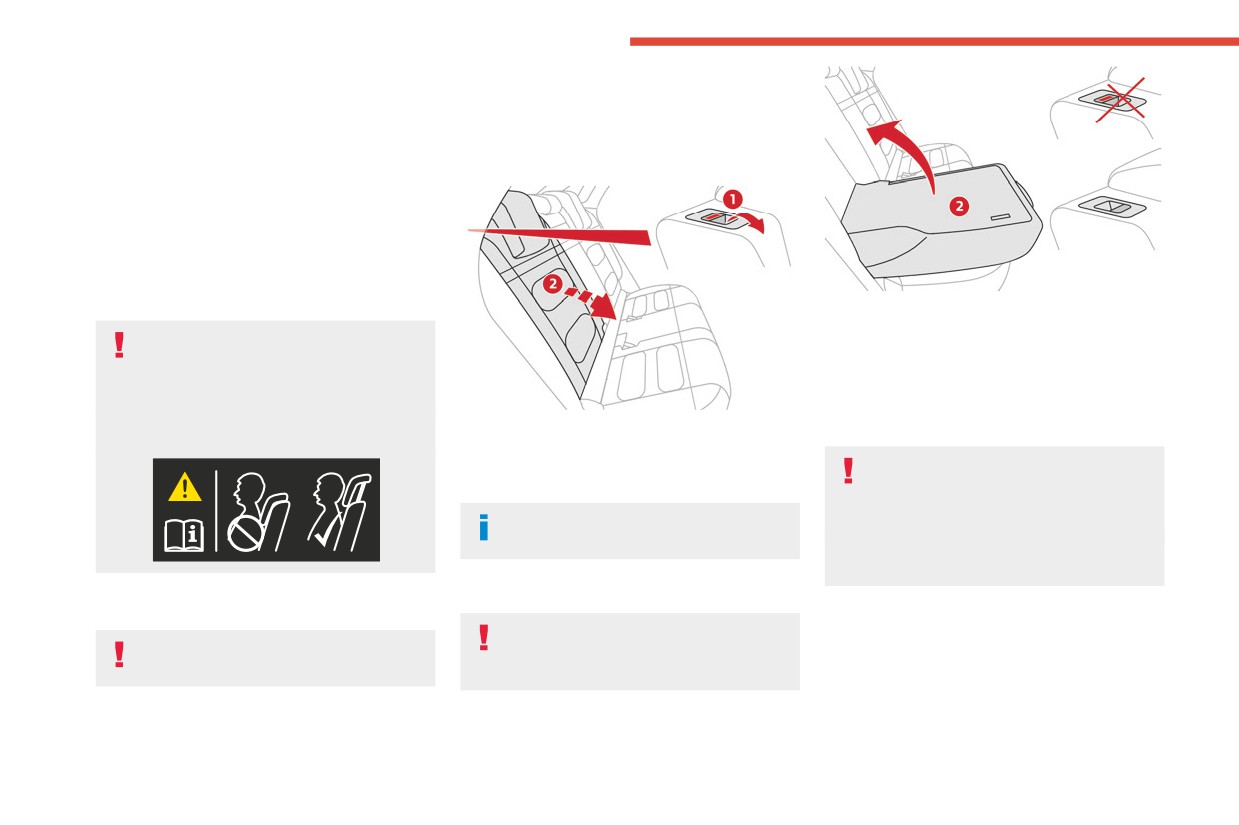 1

2

2